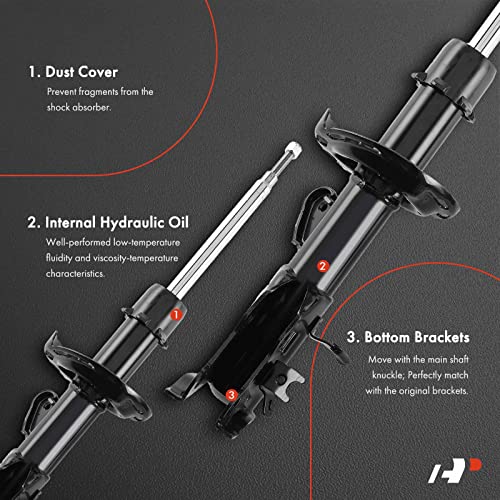 1. Dust Cover
Prevent fragments from the shock absorber.

2. Internal Hydraulic Oil
Well-performed low-temperature fluidity and viscosity-temperature characteristics.

1

2

3

3. Bottom Brackets
Move with the main shaft knuckle; Perfectly match with the original brackets.