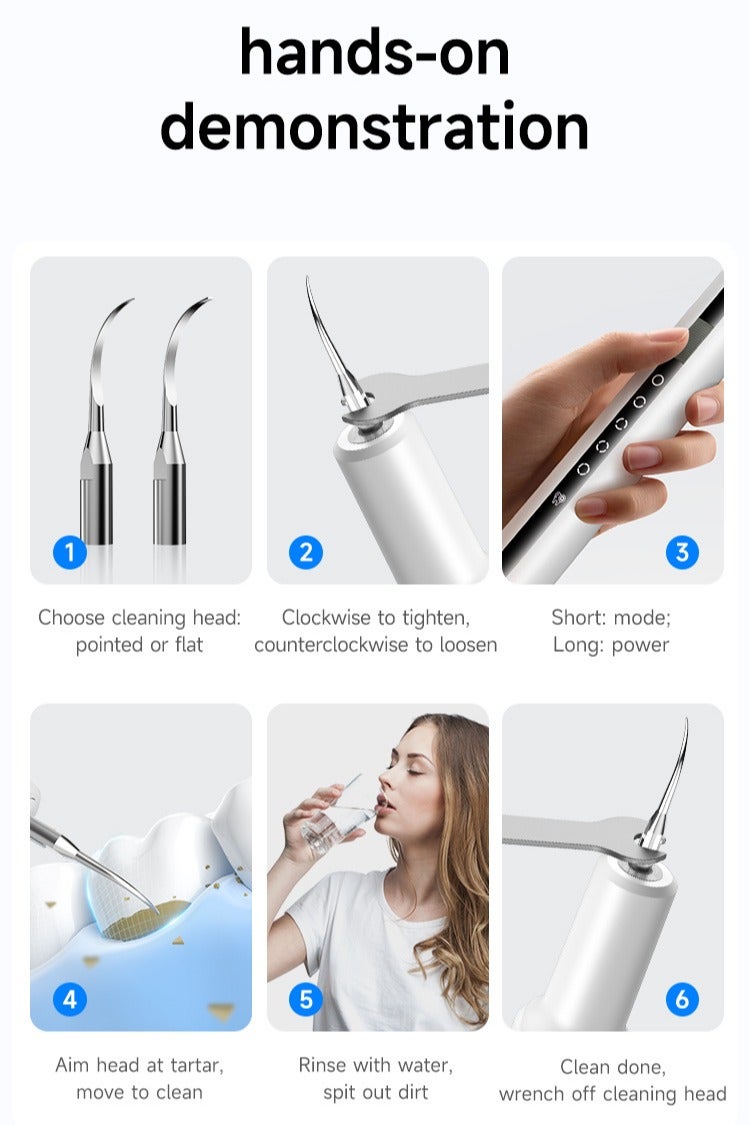 hands-on demonstration

1
Choose cleaning head: pointed or flat

2
Clockwise to tighten, counterclockwise to loosen

3
Short: mode; Long: power

4
Aim head at tartar, move to clean

5
Rinse with water, spit out dirt

6
Clean done, wrench off cleaning head