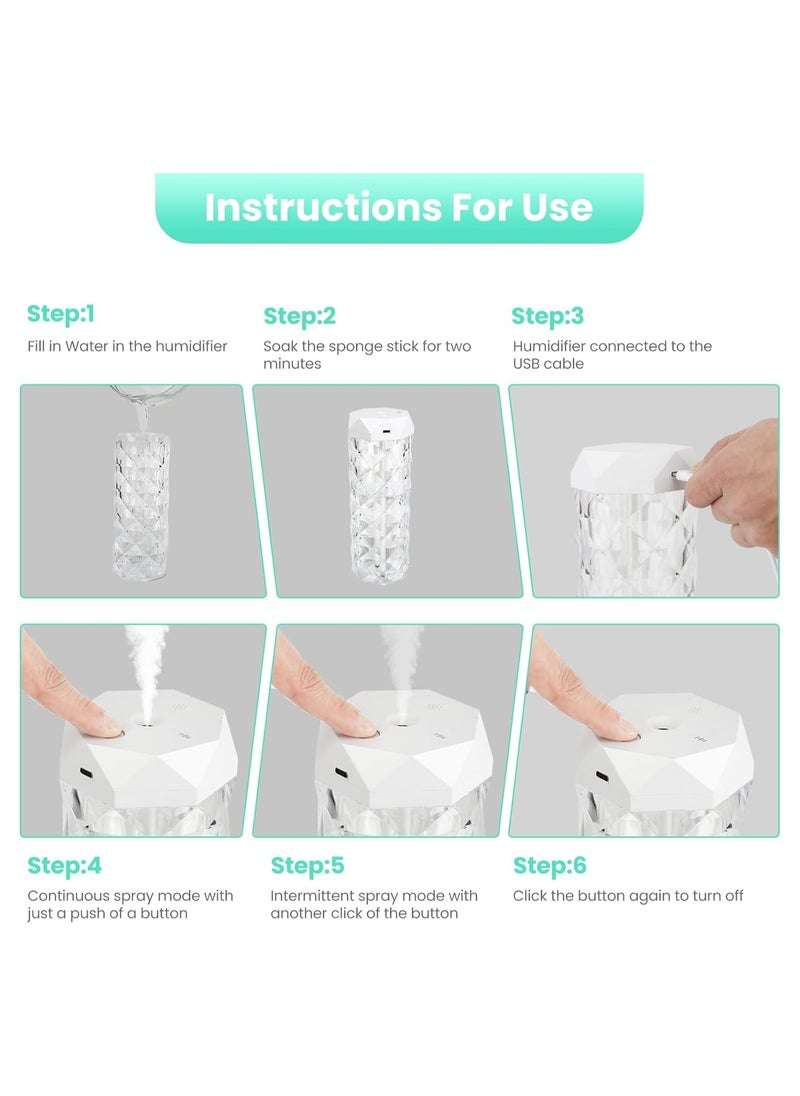 Instructions For Use

Step:1
Fill in Water in the humidifier

Step:2
Soak the sponge stick for two minutes

Step:3
Humidifier connected to the USB cable

Step:4
Continuous spray mode with just a push of a button

Step:5
Intermittent spray mode with another click of the button

Step:6
Click the button again to turn off