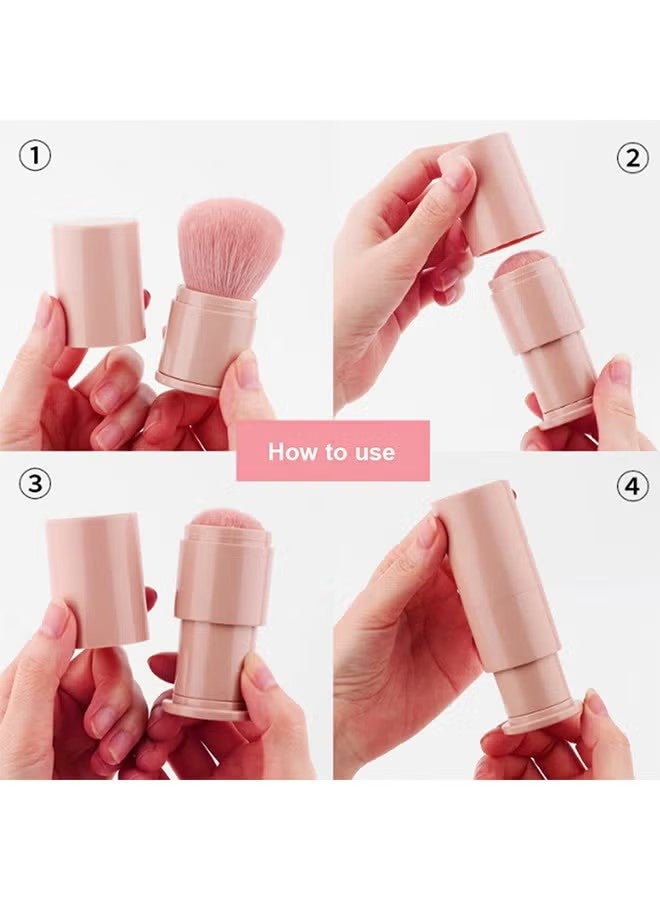 ①

②

How to use

③

④