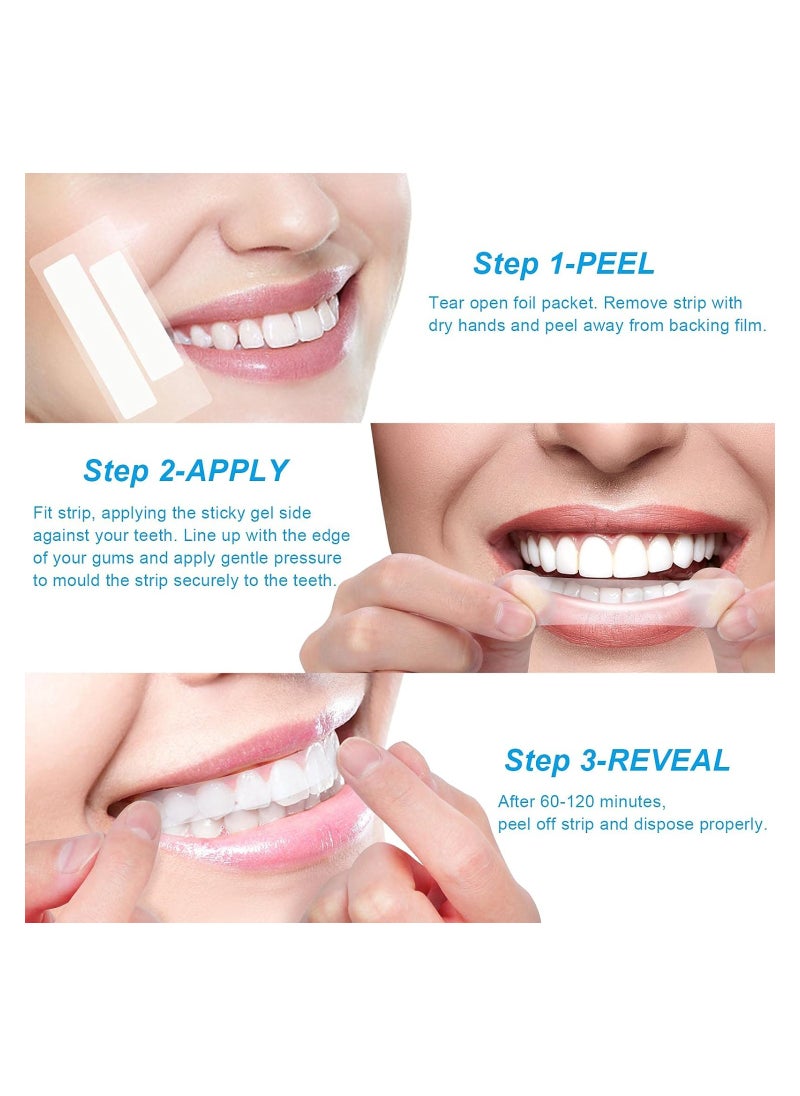 Step 1-PEEL

Tear open foil packet. Remove strip with dry hands and peel away from backing film.

Step 2-APPLY

Fit strip, applying the sticky gel side against your teeth. Line up with the edge of your gums and apply gentle pressure to mould the strip securely to the teeth.

Step 3-REVEAL

After 60-120 minutes, peel off strip and dispose properly.