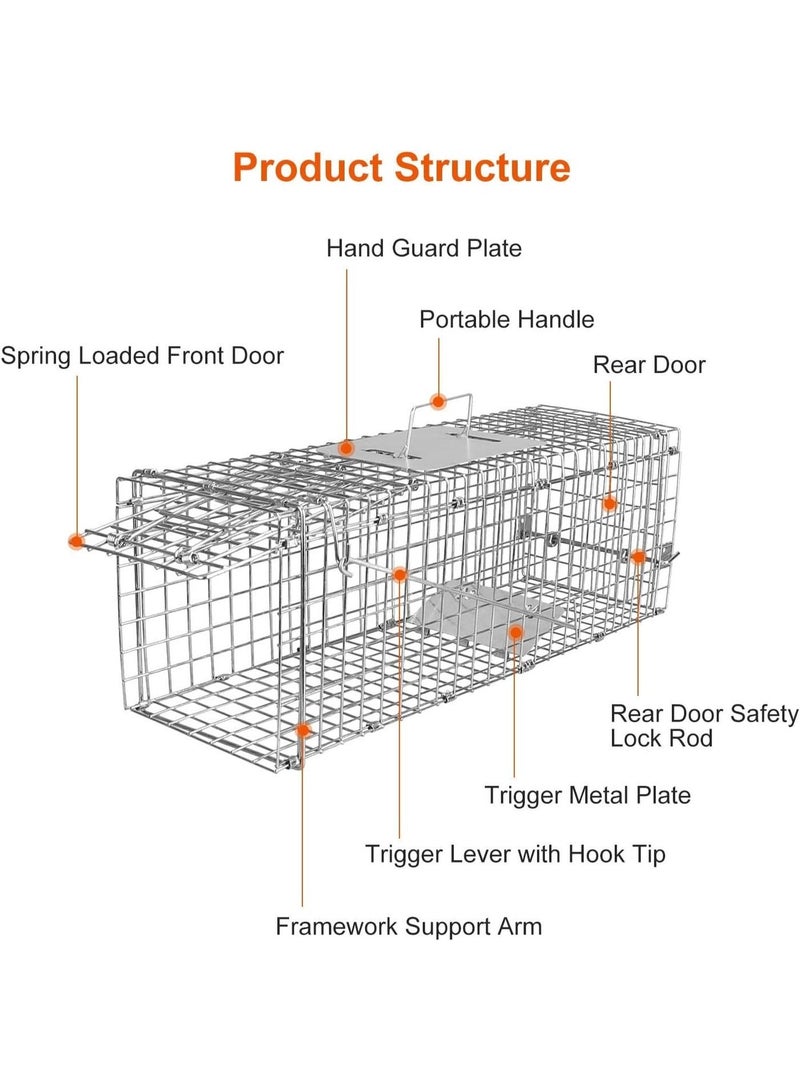 Product Structure

Hand Guard Plate

Portable Handle

Spring Loaded Front Door

Rear Door

Rear Door Safety Lock Rod

Trigger Metal Plate

Trigger Lever with Hook Tip

Framework Support Arm