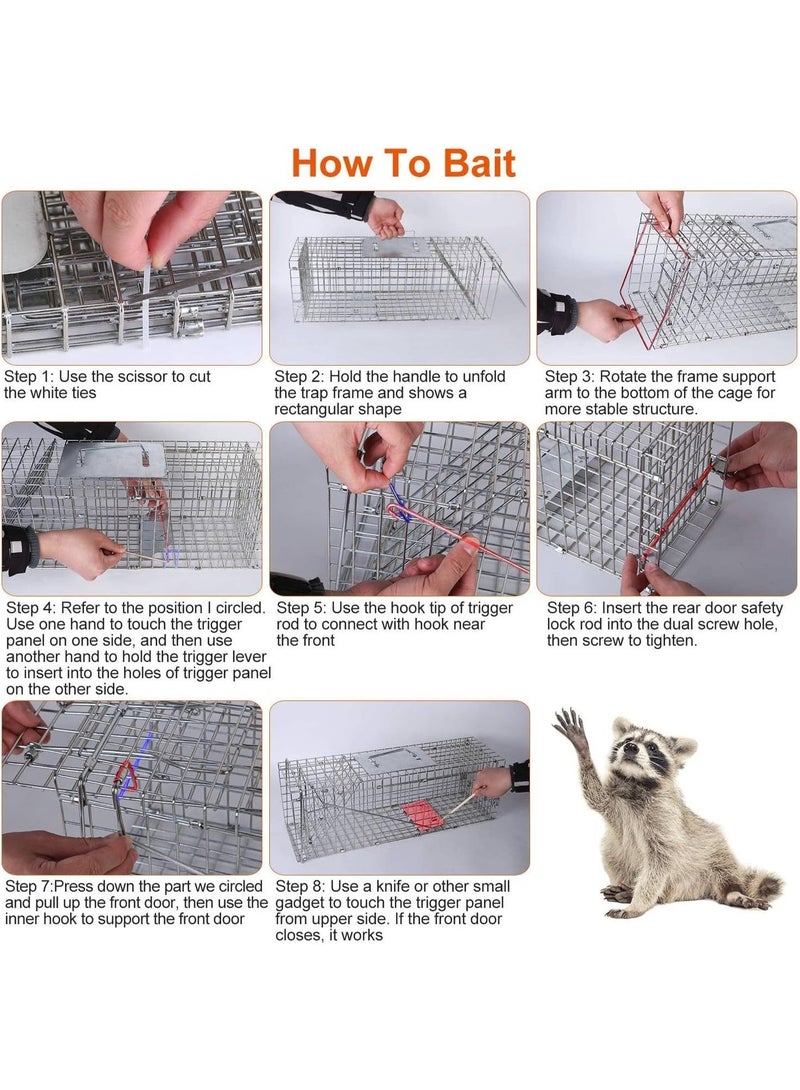 How To Bait

Step 1: Use the scissor to cut the white ties

Step 2: Hold the handle to unfold the trap frame and shows a rectangular shape

Step 3: Rotate the frame support arm to the bottom of the cage for more stable structure.

Step 4: Refer to the position I circled. Use one hand to touch the trigger panel on one side, and then use another hand to hold the trigger lever to insert into the holes of trigger panel on the other side.

Step 5: Use the hook tip of trigger rod to connect with hook near the front

Step 6: Insert the rear door safety lock rod into the dual screw hole, then screw to tighten.

Step 7:Press down the part we circled and pull up the front door, then use the inner hook to support the front door

Step 8: Use a knife or other small gadget to touch the trigger panel from upper side. If the front door closes, it works