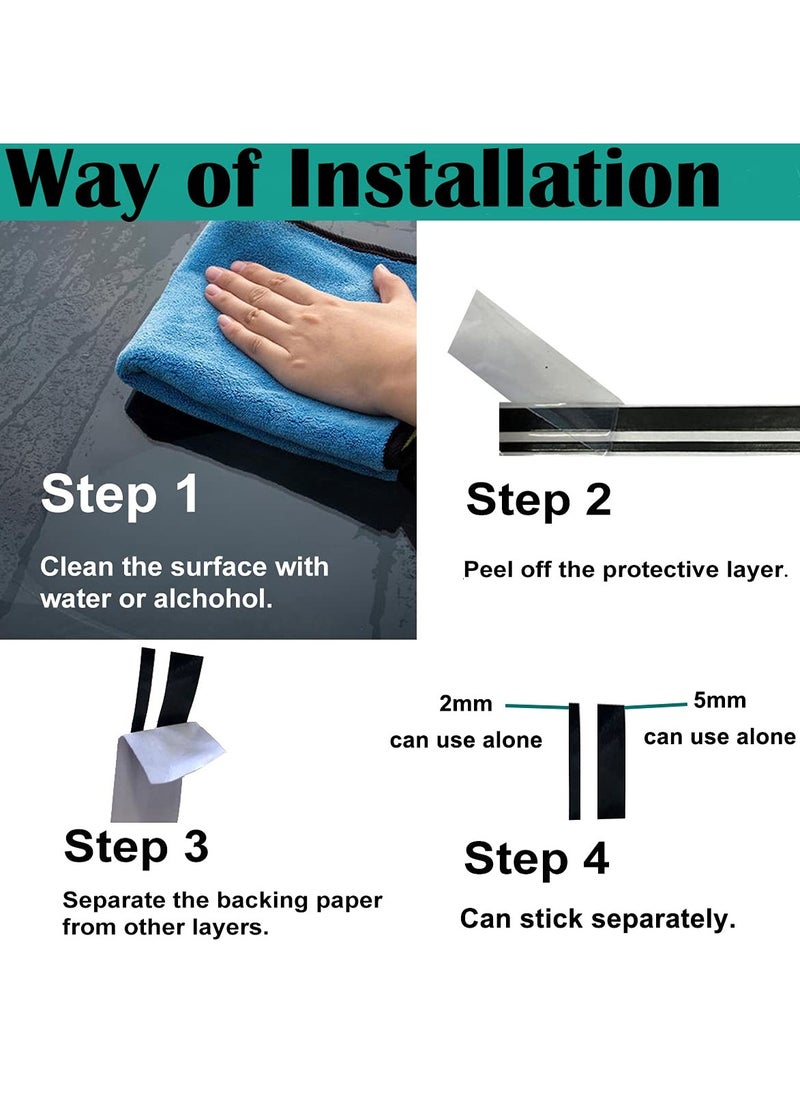 Way of Installation

Step 1

Clean the surface with water or alchohol.

Step 2

Peel off the protective layer.

Step 3

Separate the backing paper from other layers.

2mm
can use alone

5mm
can use alone

Step 4

Can stick separately.