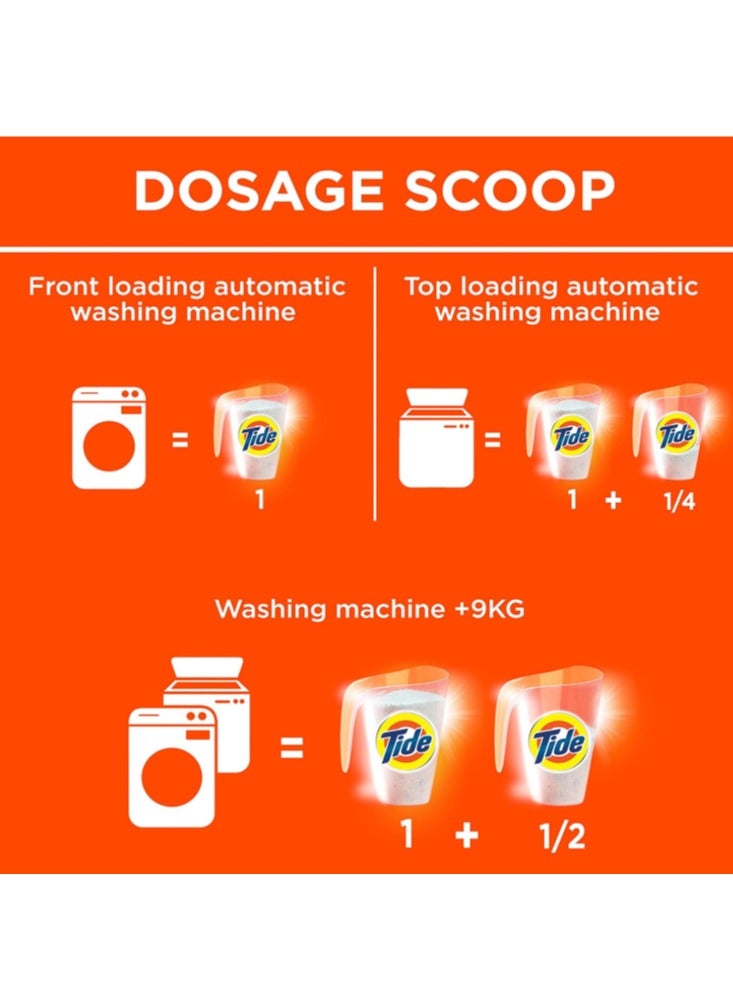 DOSAGE SCOOP

Front loading automatic washing machine

= Tide

1

Top loading automatic washing machine

= Tide Tide

1 + 1/4

Washing machine +9KG

= Tide Tide

1 + 1/2