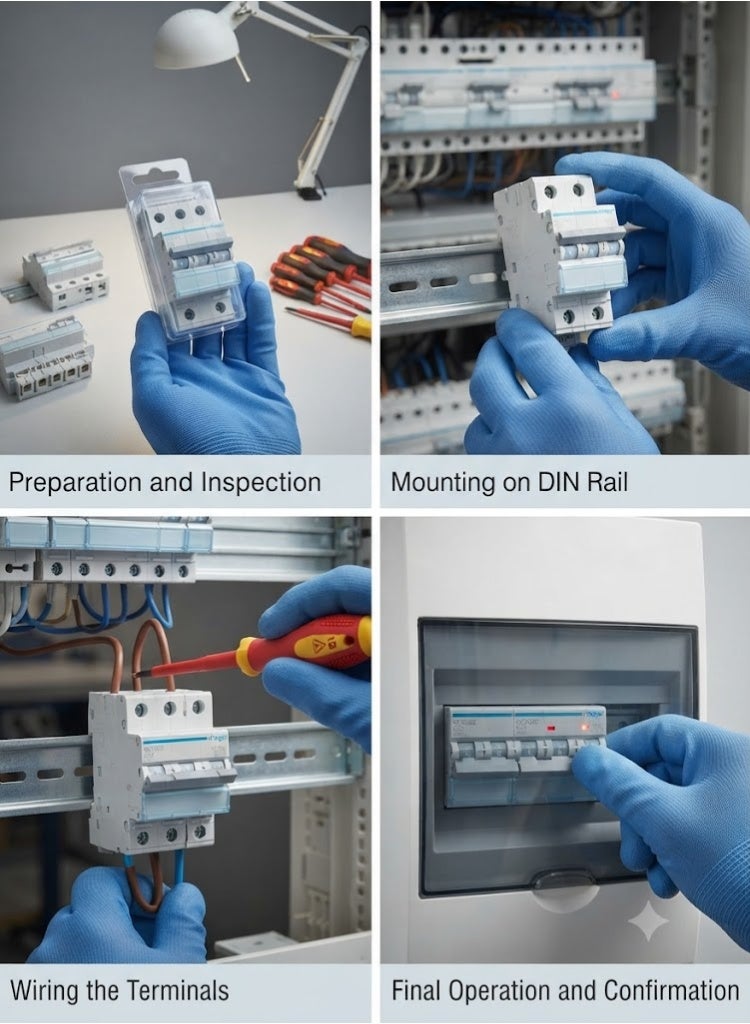 Preparation and Inspection

Mounting on DIN Rail

Wiring the Terminals

Final Operation and Confirmation