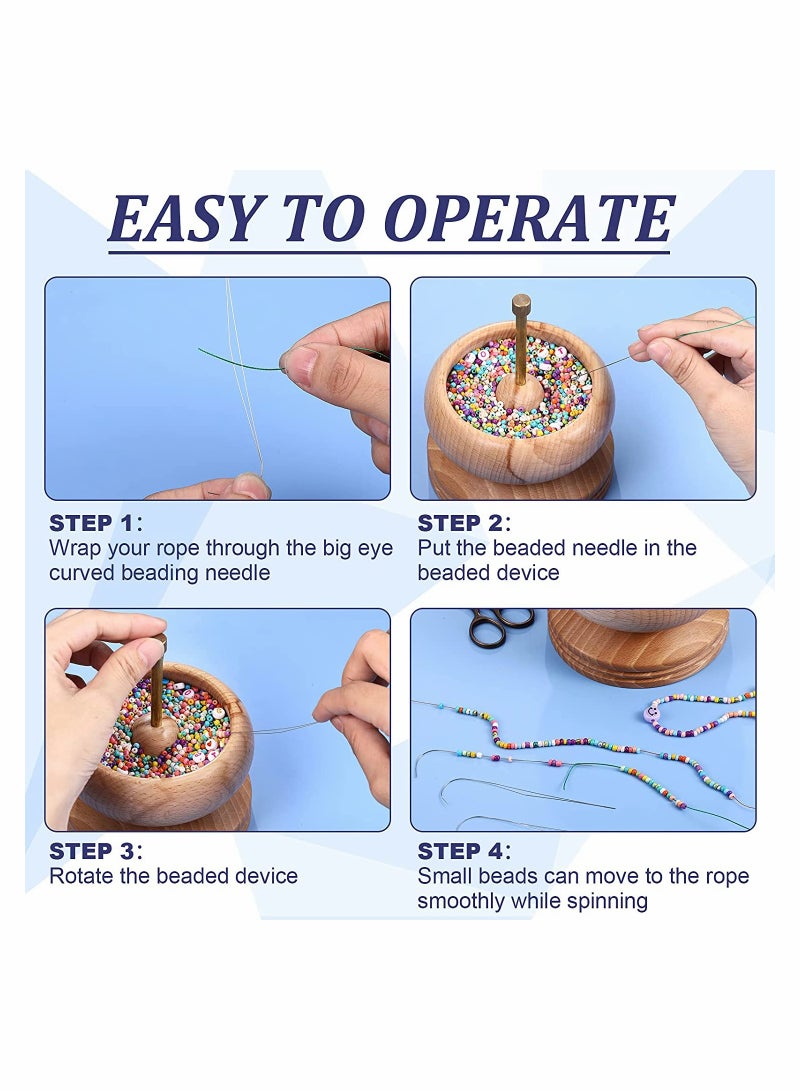 EASY TO OPERATE

STEP 1:
Wrap your rope through the big eye curved beading needle

STEP 2:
Put the beaded needle in the beaded device

STEP 3:
Rotate the beaded device

STEP 4:
Small beads can move to the rope smoothly while spinning