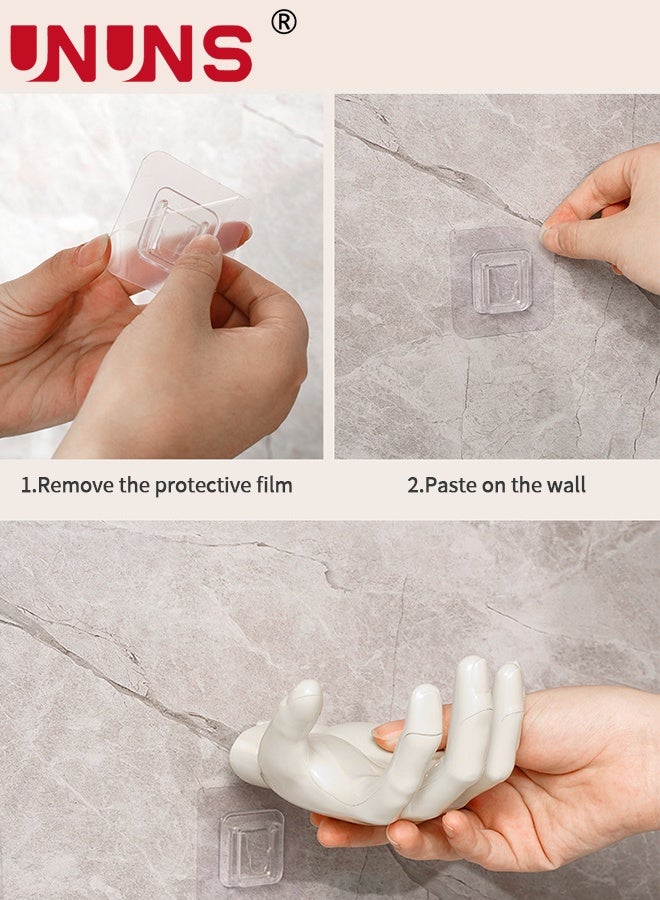 UNUNS ®

1.Remove the protective film

2.Paste on the wall