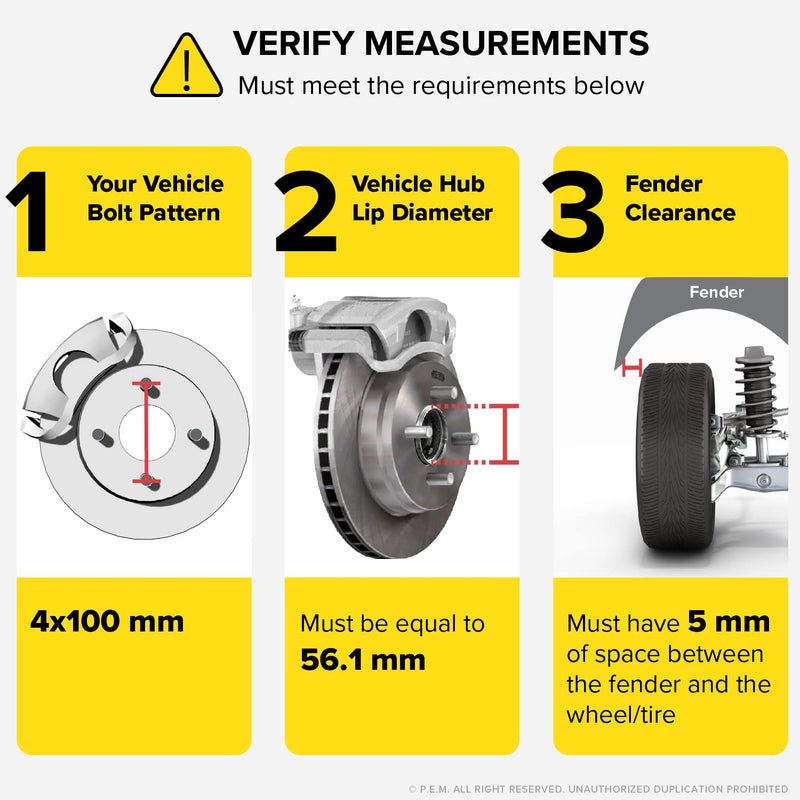 VERIFY MEASUREMENTS
Must meet the requirements below

1 Your Vehicle Bolt Pattern

4x100 mm

2 Vehicle Hub Lip Diameter

Must be equal to
56.1 mm

3 Fender Clearance

Fender

Must have 5 mm of space between the fender and the wheel/tire

© P.E.M. ALL RIGHT RESERVED. UNAUTHORIZED DUPLICATION PROHIBITED