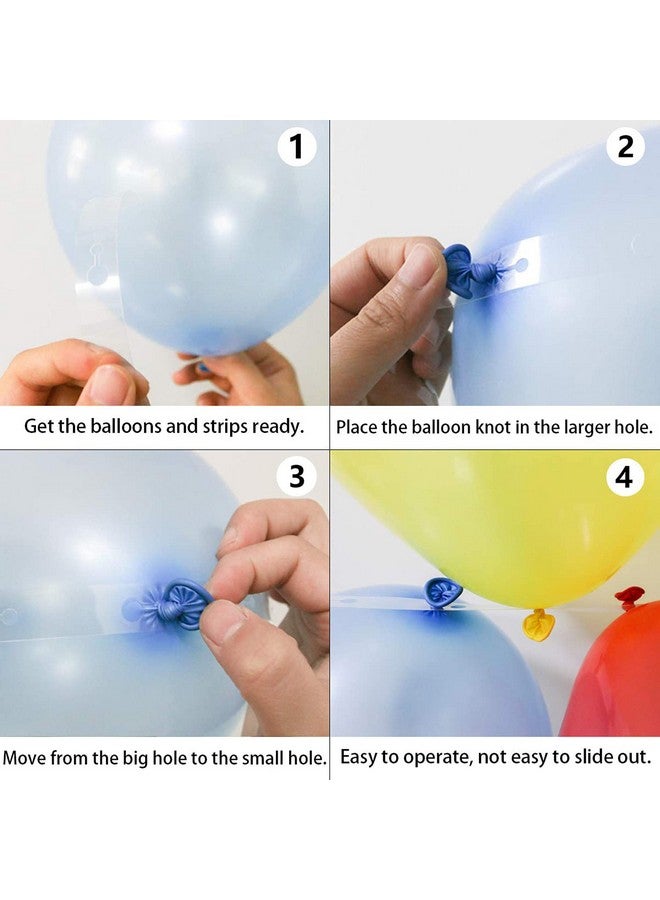 1

Get the balloons and strips ready.

2

Place the balloon knot in the larger hole.

3

Move from the big hole to the small hole.

4

Easy to operate, not easy to slide out.