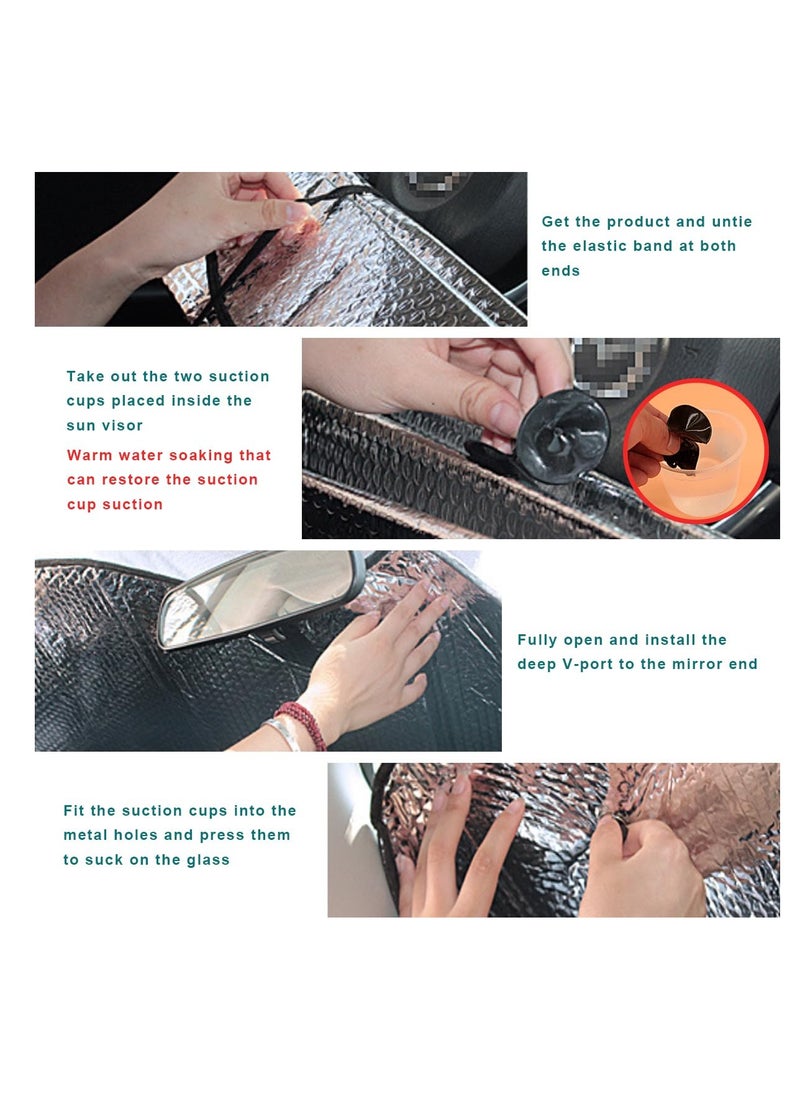 Get the product and untie the elastic band at both ends

Take out the two suction cups placed inside the sun visor

Warm water soaking that can restore the suction cup suction

Fully open and install the deep V-port to the mirror end

Fit the suction cups into the metal holes and press them to suck on the glass