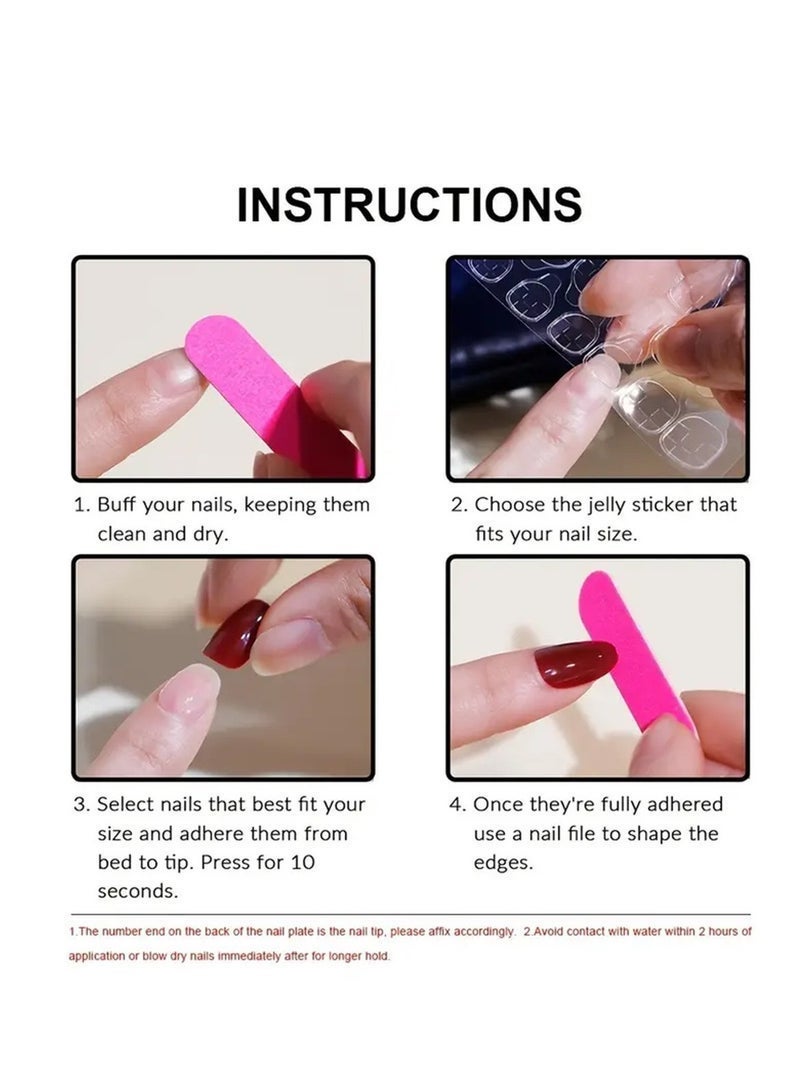 INSTRUCTIONS

1. Buff your nails, keeping them clean and dry.

2. Choose the jelly sticker that fits your nail size.

3. Select nails that best fit your size and adhere them from bed to tip. Press for 10 seconds.

4. Once they're fully adhered use a nail file to shape the edges.

1.The number end on the back of the nail plate is the nail tip, please affix accordingly. 2.Avoid contact with water within 2 hours of application or blow dry nails immediately after for longer hold.