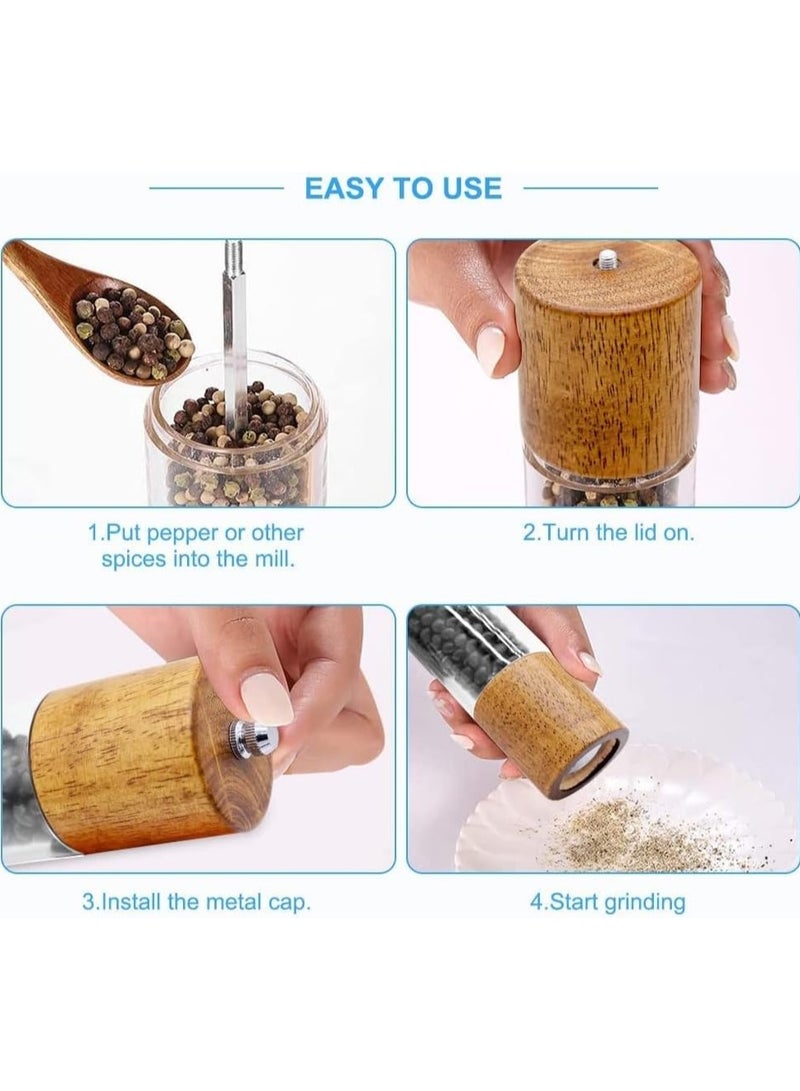 EASY TO USE

1.Put pepper or other spices into the mill.

2.Turn the lid on.

3.Install the metal cap.

4.Start grinding