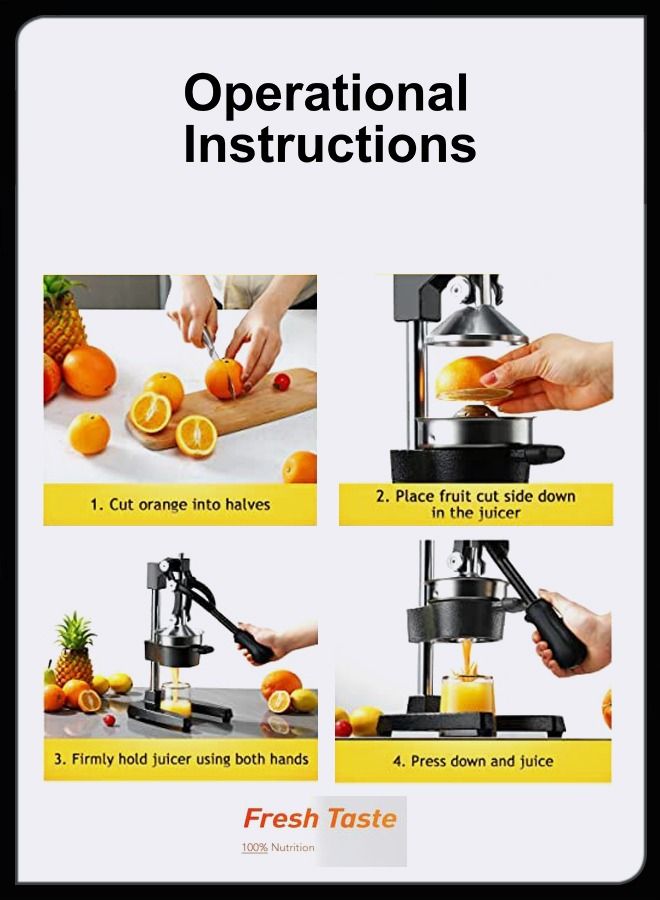 Operational Instructions

1. Cut orange into halves

2. Place fruit cut side down in the juicer

3. Firmly hold juicer using both hands

4. Press down and juice

Fresh Taste
100% Nutrition