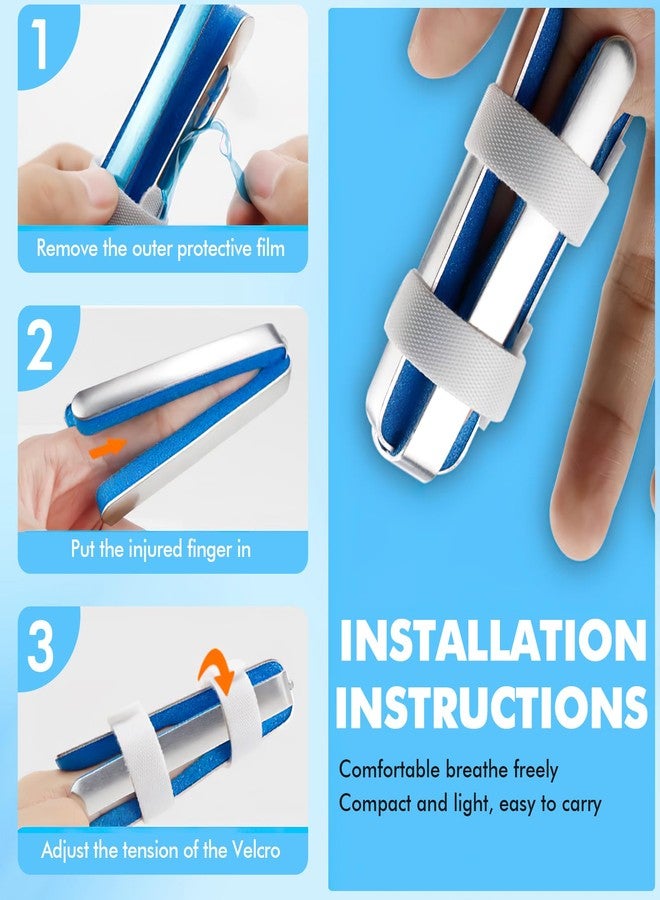 1

Remove the outer protective film

2

Put the injured finger in

3

Adjust the tension of the Velcro

INSTALLATION INSTRUCTIONS

Comfortable breathe freely
Compact and light, easy to carry