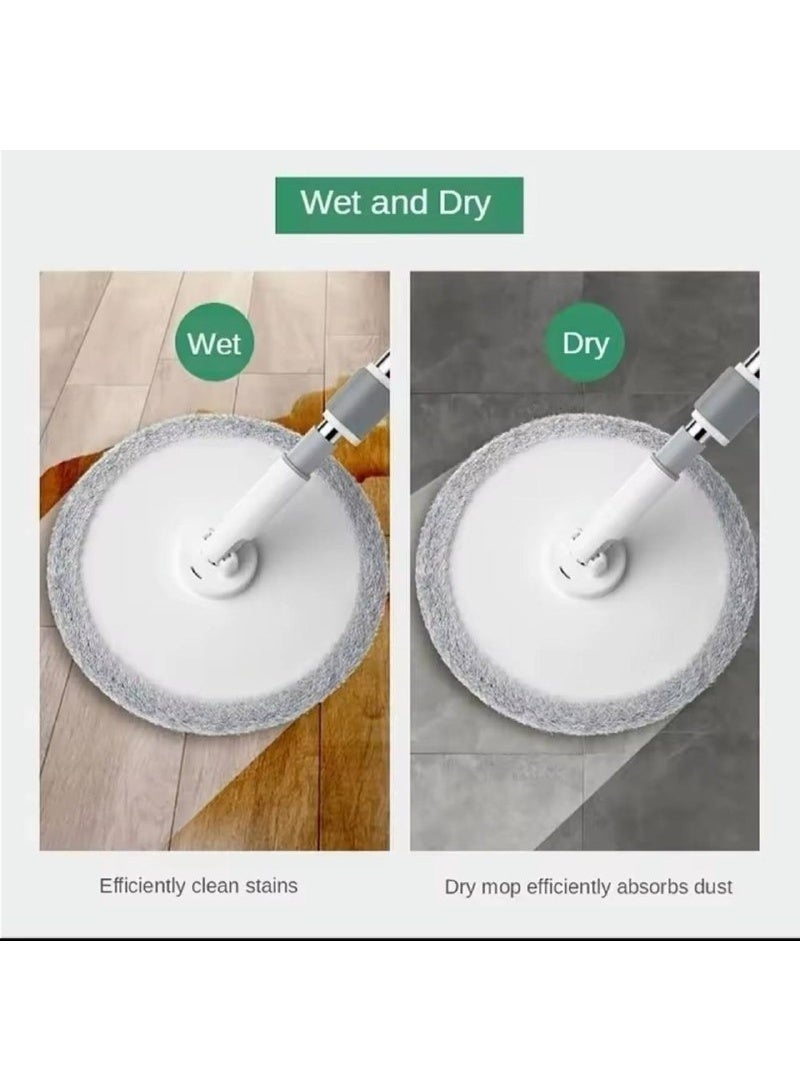 Wet and Dry

Wet

Dry

Efficiently clean stains

Dry mop efficiently absorbs dust