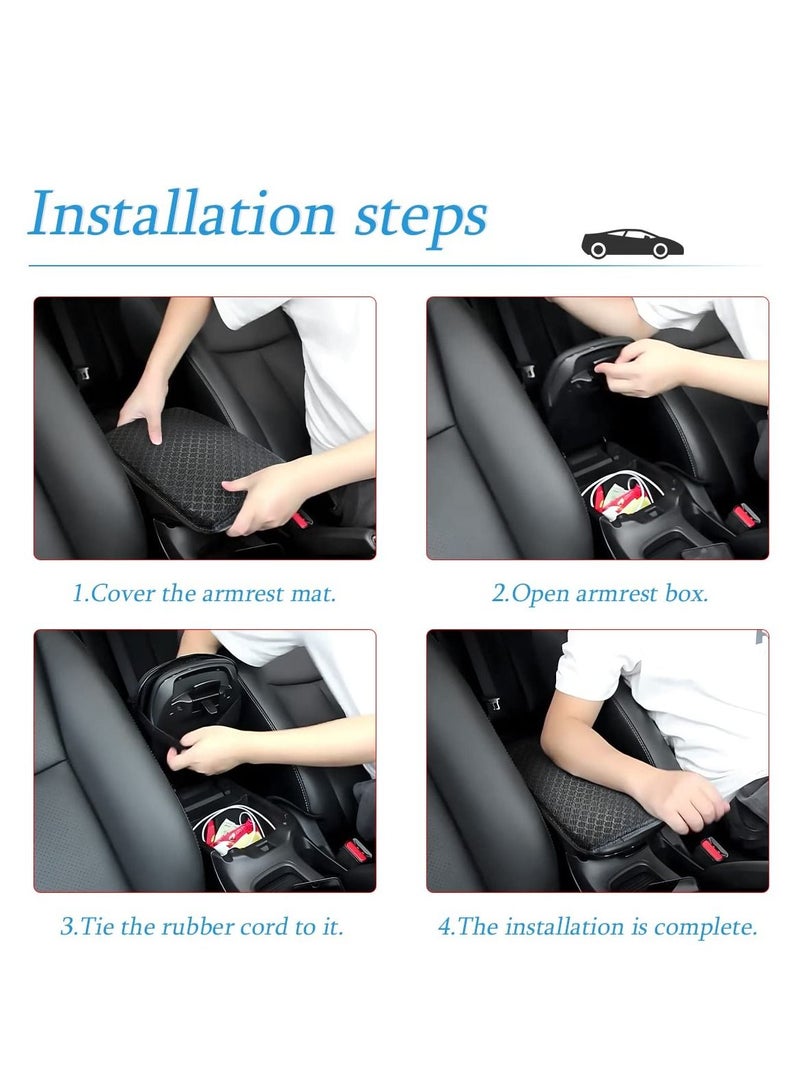 Installation steps

1.Cover the armrest mat.

2.Open armrest box.

3.Tie the rubber cord to it.

4.The installation is complete.