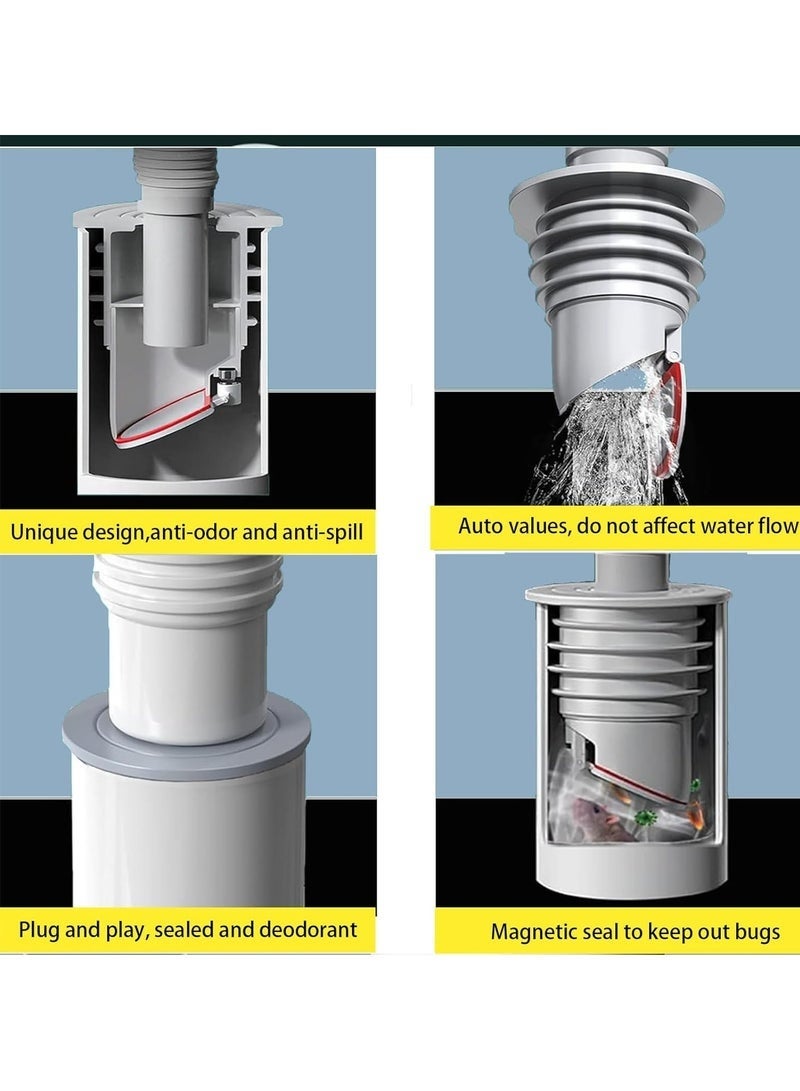 Unique design,anti-odor and anti-spill

Auto values, do not affect water flow

Plug and play, sealed and deodorant

Magnetic seal to keep out bugs