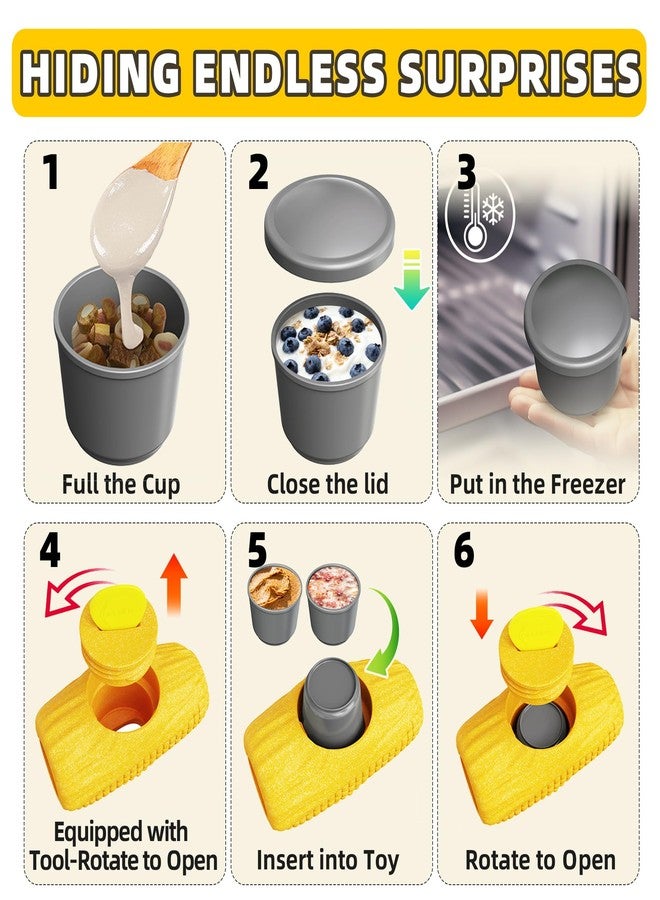 HIDING ENDLESS SURPRISES

1

Full the Cup

2

Close the lid

3

Put in the Freezer

4

Equipped with Tool-Rotate to Open

5

Insert into Toy

6

Rotate to Open