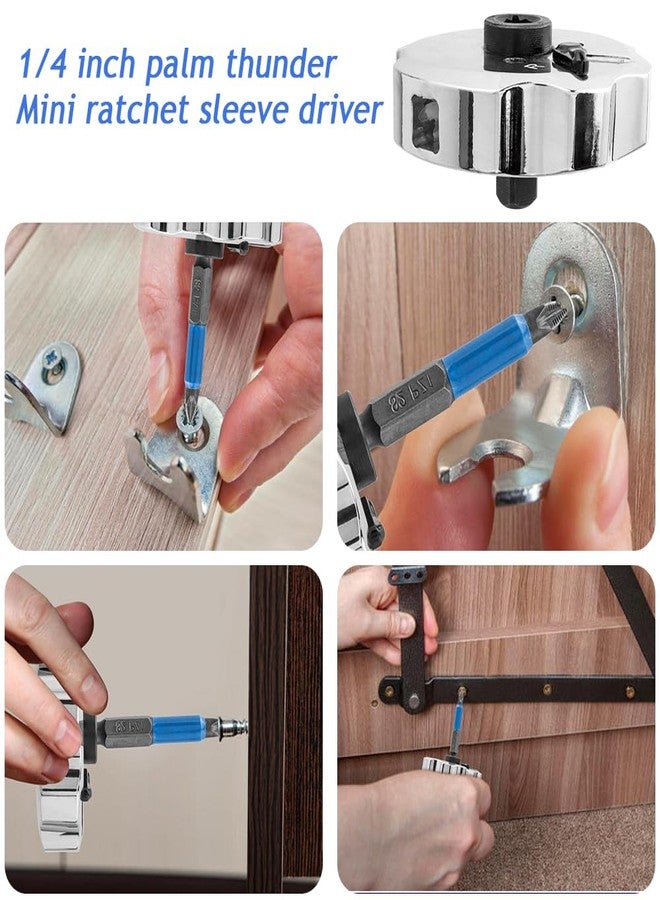 1/4 inch palm thunder
Mini ratchet sleeve driver