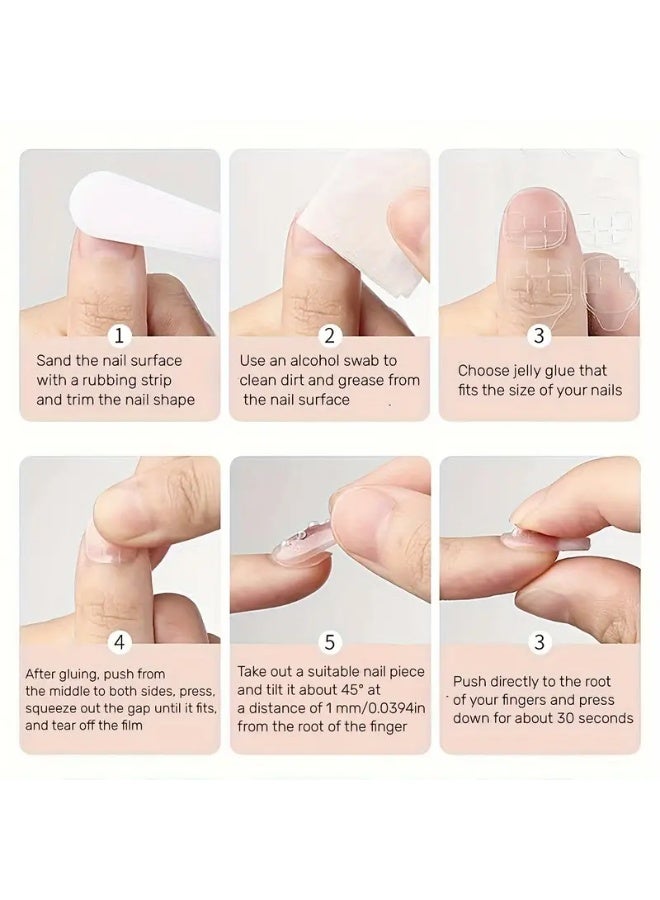 1
Sand the nail surface with a rubbing strip and trim the nail shape

2
Use an alcohol swab to clean dirt and grease from the nail surface

3
Choose jelly glue that fits the size of your nails

4
After gluing, push from the middle to both sides, press, squeeze out the gap until it fits, and tear off the film

5
Take out a suitable nail piece and tilt it about 45° at a distance of 1 mm/0.0394in from the root of the finger

3
Push directly to the root of your fingers and press down for about 30 seconds