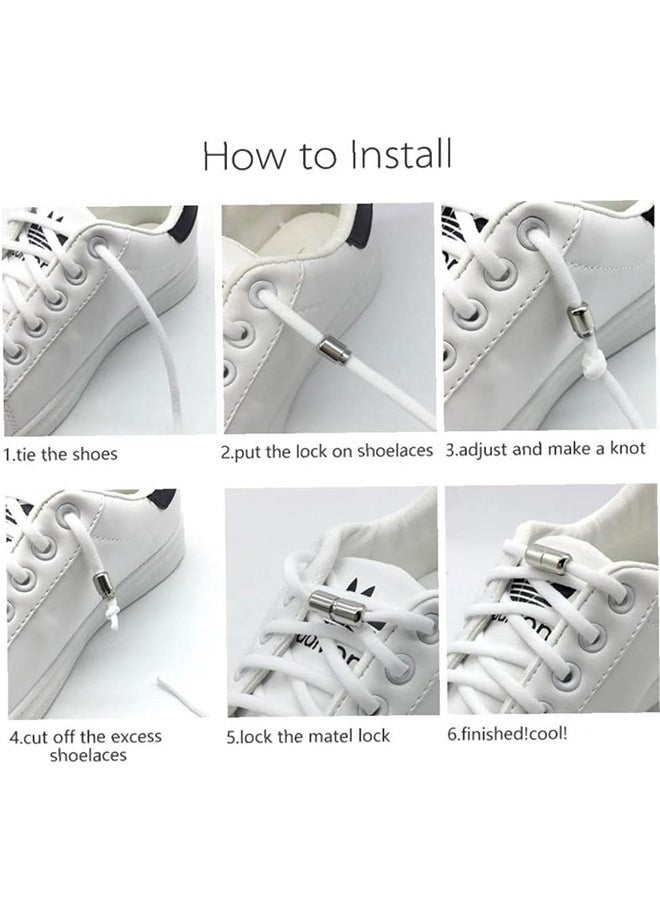 How to Install

1.tie the shoes

2.put the lock on shoelaces

3.adjust and make a knot

4.cut off the excess shoelaces

5.lock the matel lock

6.finished!cool!