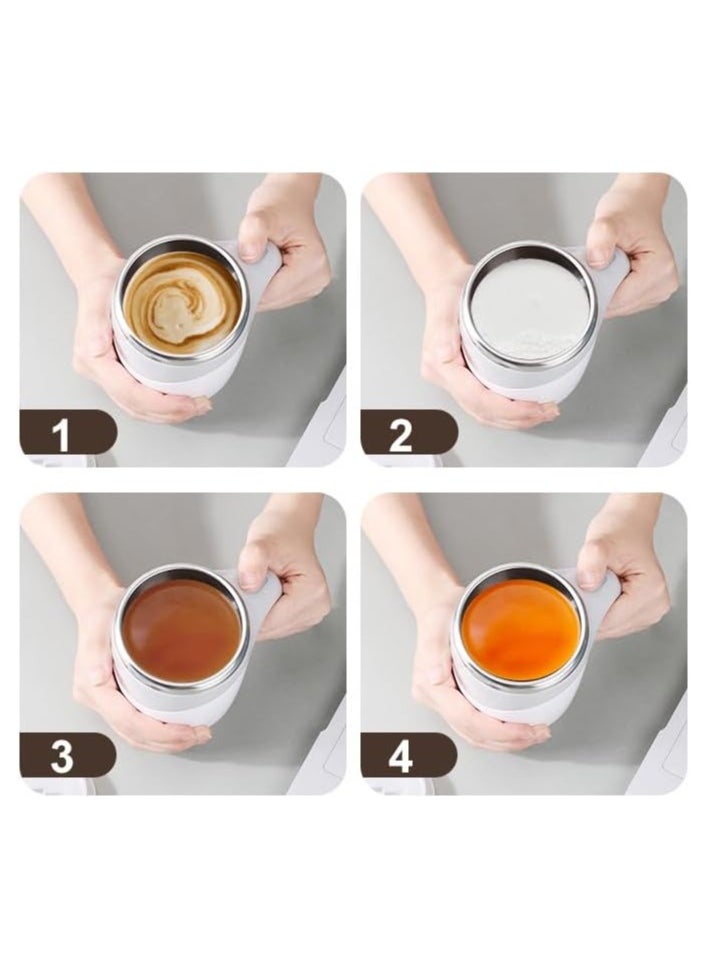 1

2

3

4