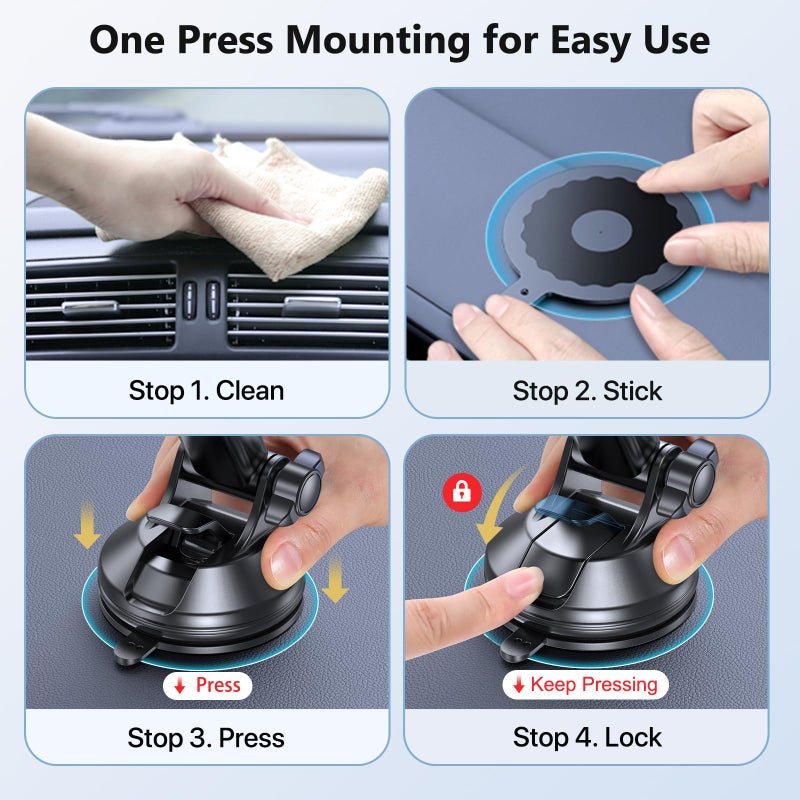 One Press Mounting for Easy Use

Stop 1. Clean

Stop 2. Stick

↓ Press

Stop 3. Press

↓ Keep Pressing

Stop 4. Lock