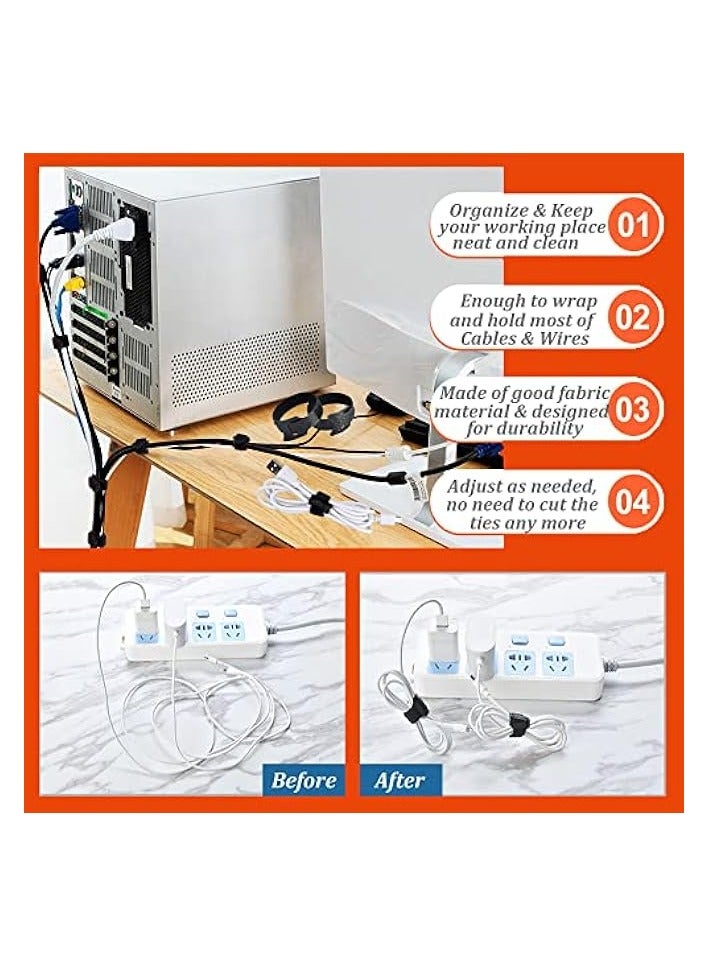 Organize & Keep your working place neat and clean 01

Enough to wrap and hold most of Cables & Wires 02

Made of good fabric material & designed for durability 03

Adjust as needed, no need to cut the ties any more 04

Before

After