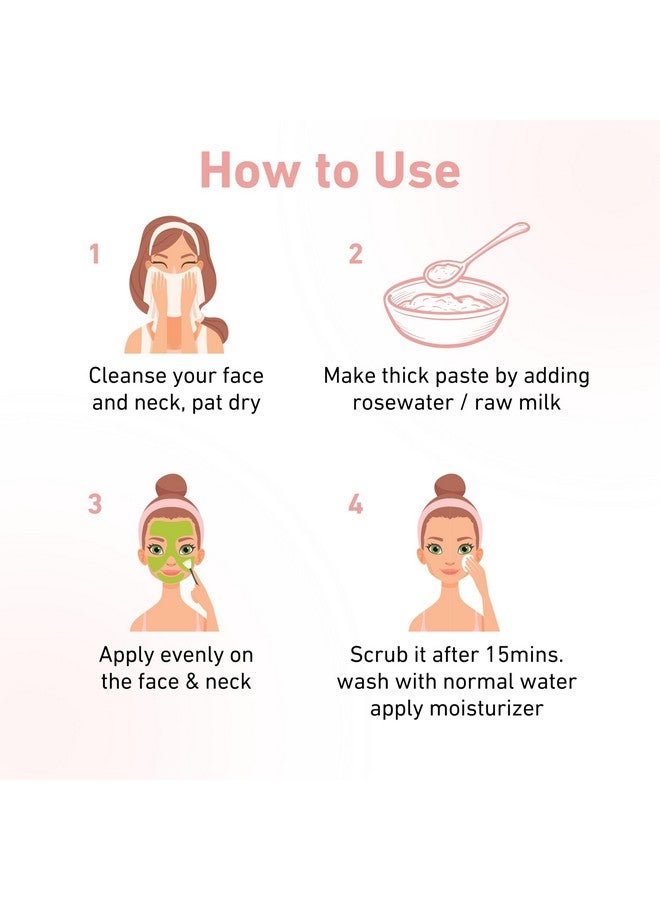 How to Use

1

Cleanse your face and neck, pat dry

2

Make thick paste by adding rosewater / raw milk

3

Apply evenly on the face & neck

4

Scrub it after 15mins. wash with normal water apply moisturizer