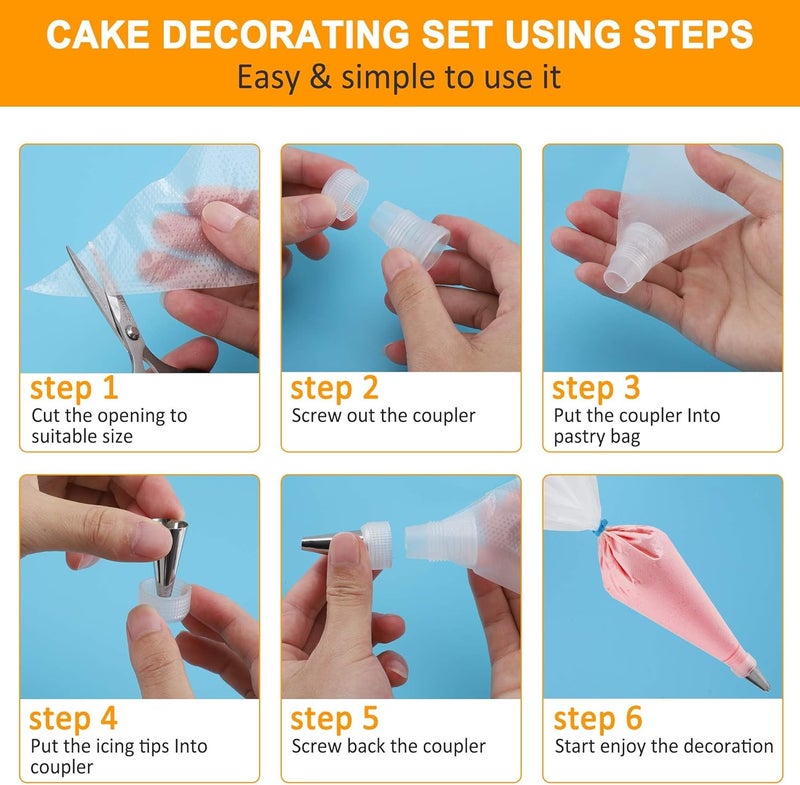 CAKE DECORATING SET USING STEPS
Easy & simple to use it

step 1
Cut the opening to suitable size

step 2
Screw out the coupler

step 3
Put the coupler Into pastry bag

step 4
Put the icing tips Into coupler

step 5
Screw back the coupler

step 6
Start enjoy the decoration