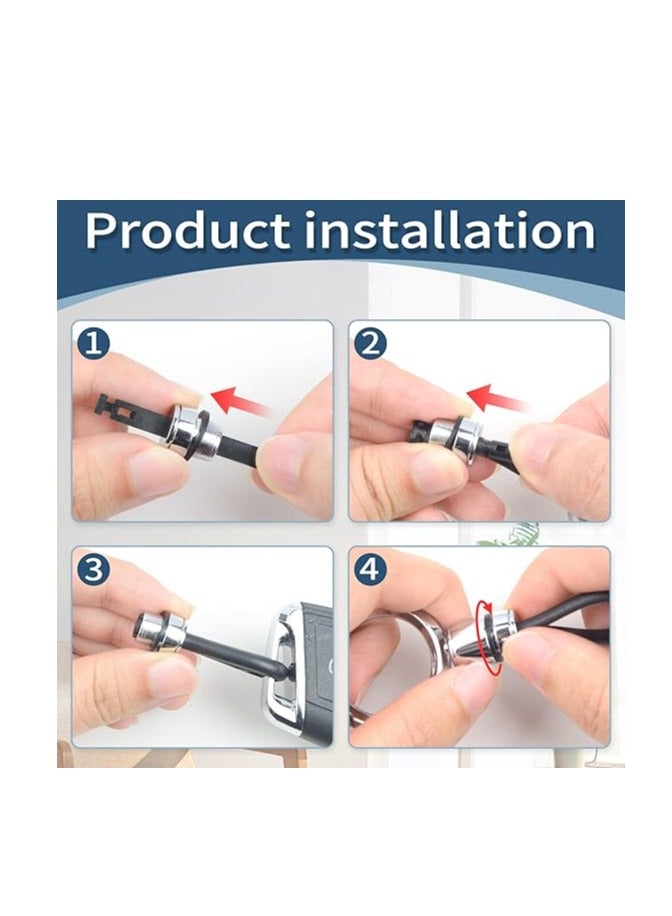 Product installation

1

2

3

4