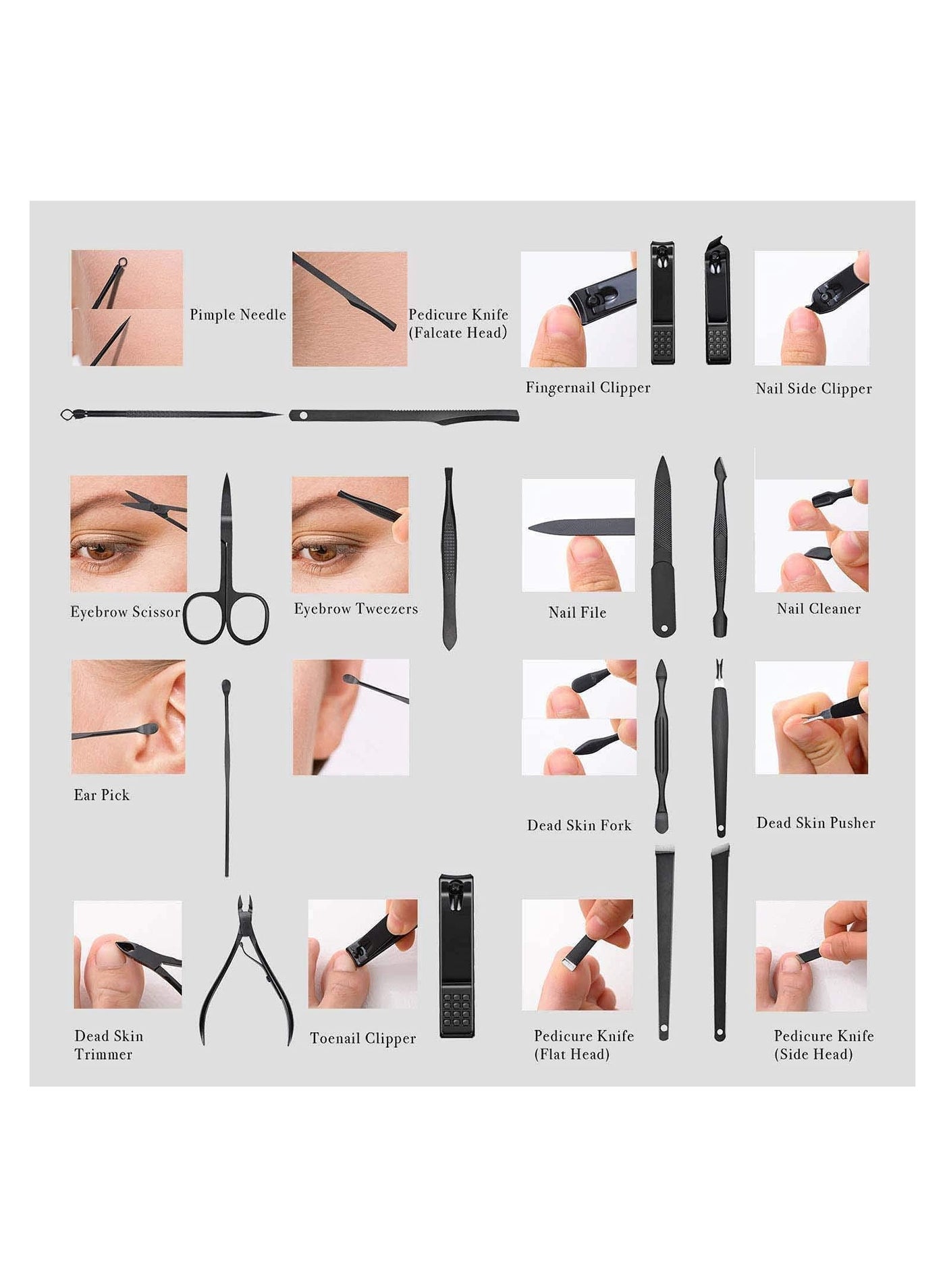 Pimple Needle

Pedicure Knife (Falcate Head)

Fingernail Clipper

Nail Side Clipper

Eyebrow Scissor

Eyebrow Tweezers

Nail File

Nail Cleaner

Ear Pick

Dead Skin Fork

Dead Skin Pusher

Dead Skin Trimmer

Toenail Clipper

Pedicure Knife (Flat Head)

Pedicure Knife (Side Head)