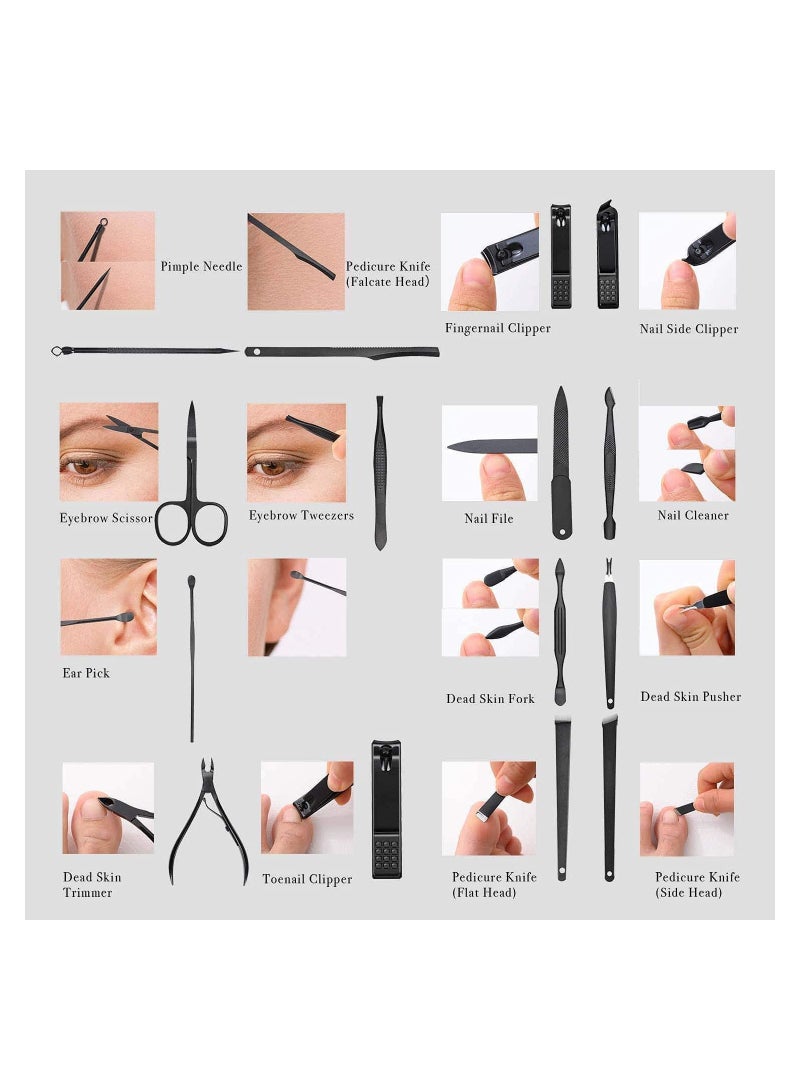 Pimple Needle

Pedicure Knife (Falcate Head)

Fingernail Clipper

Nail Side Clipper

Eyebrow Scissor

Eyebrow Tweezers

Nail File

Nail Cleaner

Ear Pick

Dead Skin Fork

Dead Skin Pusher

Dead Skin Trimmer

Toenail Clipper

Pedicure Knife (Flat Head)

Pedicure Knife (Side Head)