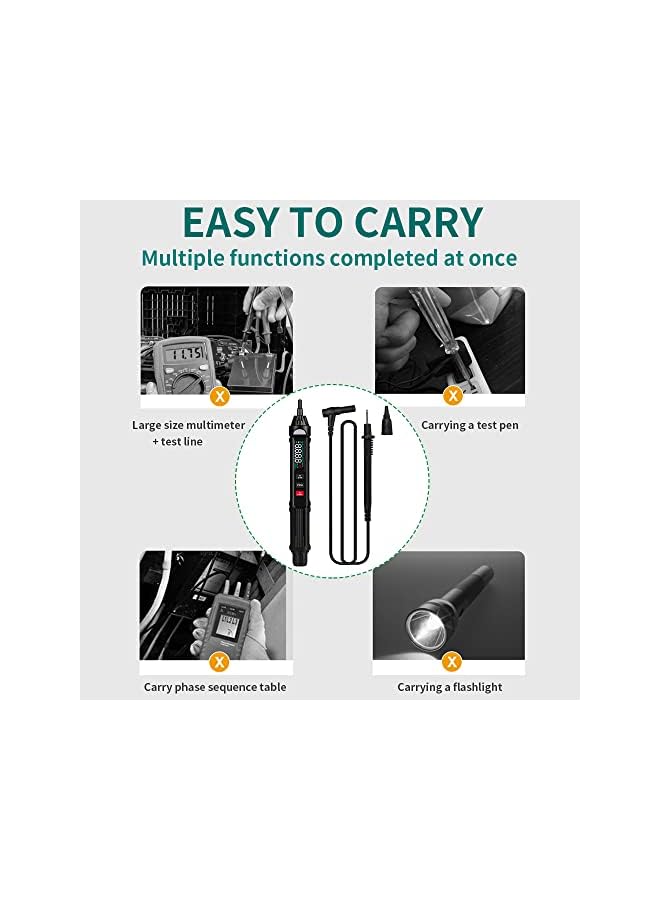 EASY TO CARRY
Multiple functions completed at once

X
Large size multimeter + test line

X
Carrying a test pen

X
Carry phase sequence table

X
Carrying a flashlight