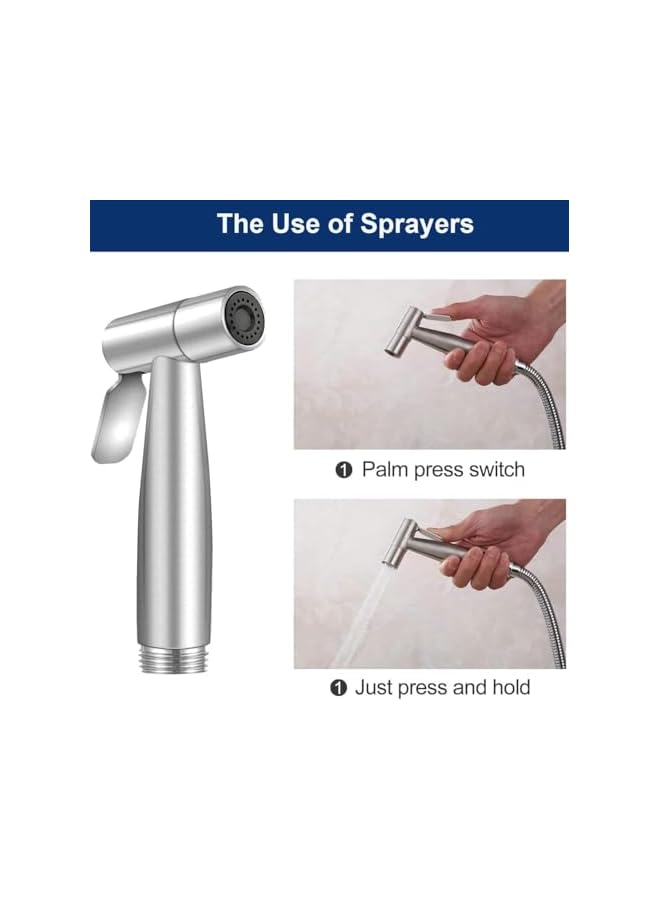 The Use of Sprayers

❶ Palm press switch

❶ Just press and hold