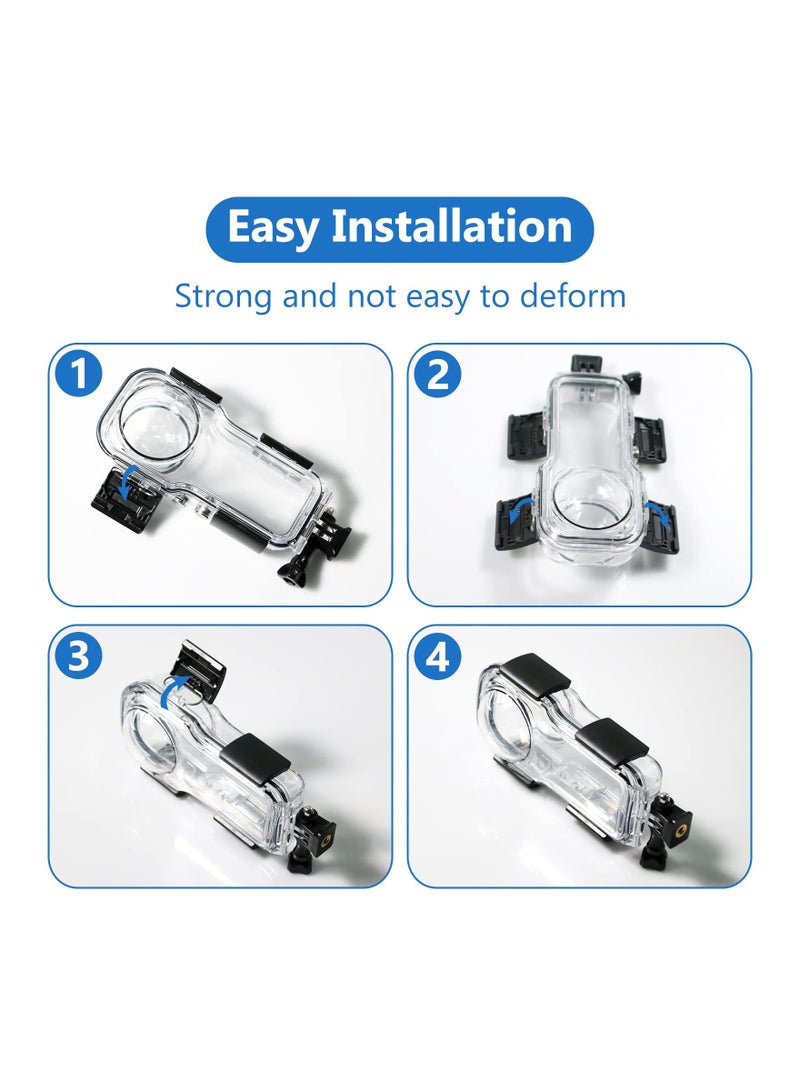 Easy Installation

Strong and not easy to deform

1

2

3

4