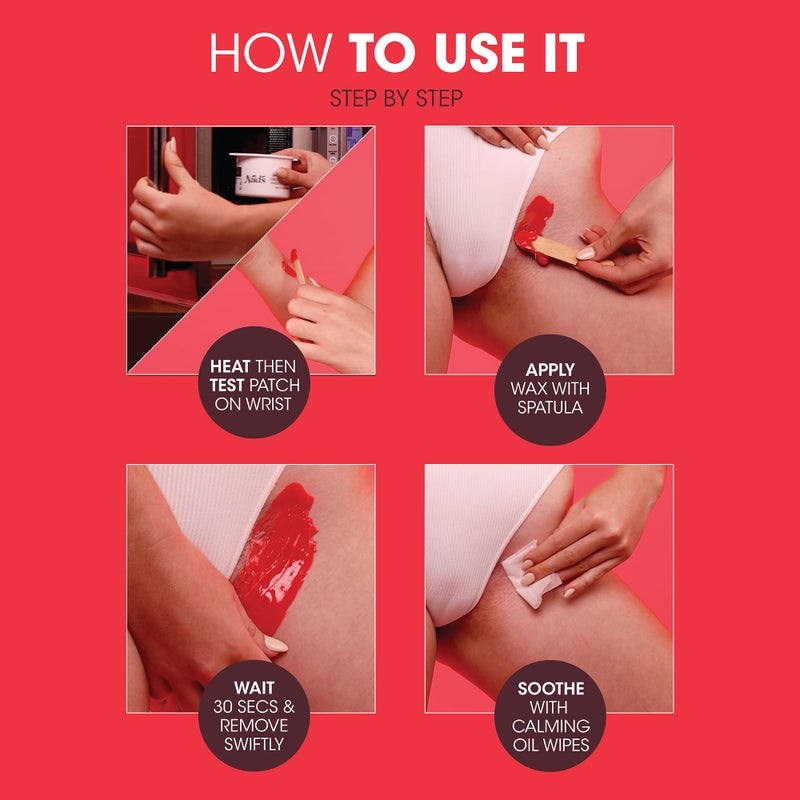 HOW TO USE IT

STEP BY STEP

Nad's

HEAT THEN TEST PATCH ON WRIST

APPLY WAX WITH SPATULA

WAIT 30 SECS & REMOVE SWIFTLY

SOOTHE WITH CALMING OIL WIPES