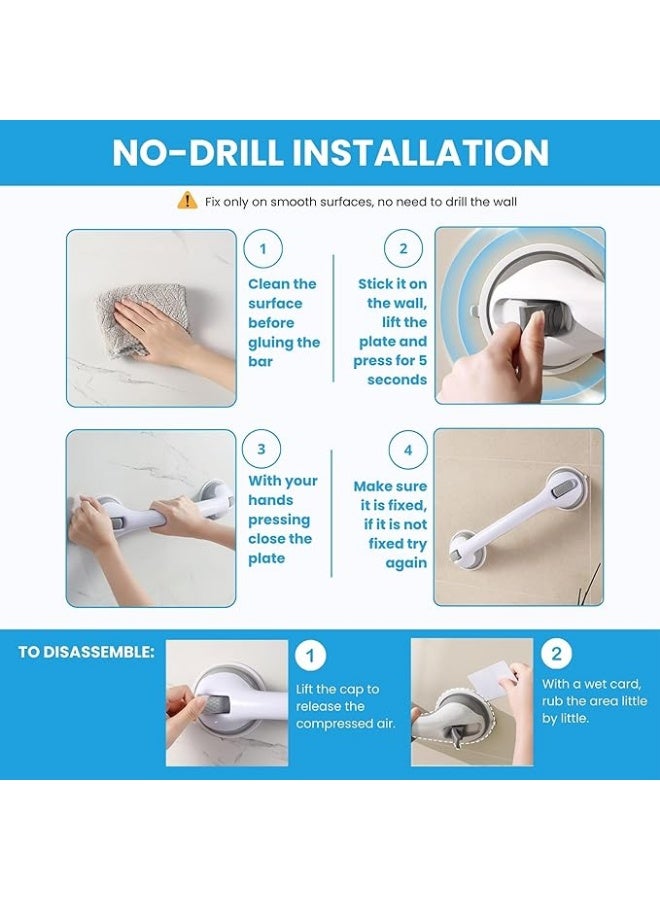 NO-DRILL INSTALLATION

Fix only on smooth surfaces, no need to drill the wall

1

Clean the surface before gluing the bar

2

Stick it on the wall, lift the plate and press for 5 seconds

3

With your hands pressing close the plate

4

Make sure it is fixed, if it is not fixed try again

TO DISASSEMBLE:

1

Lift the cap to release the compressed air.

2

With a wet card, rub the area little by little.