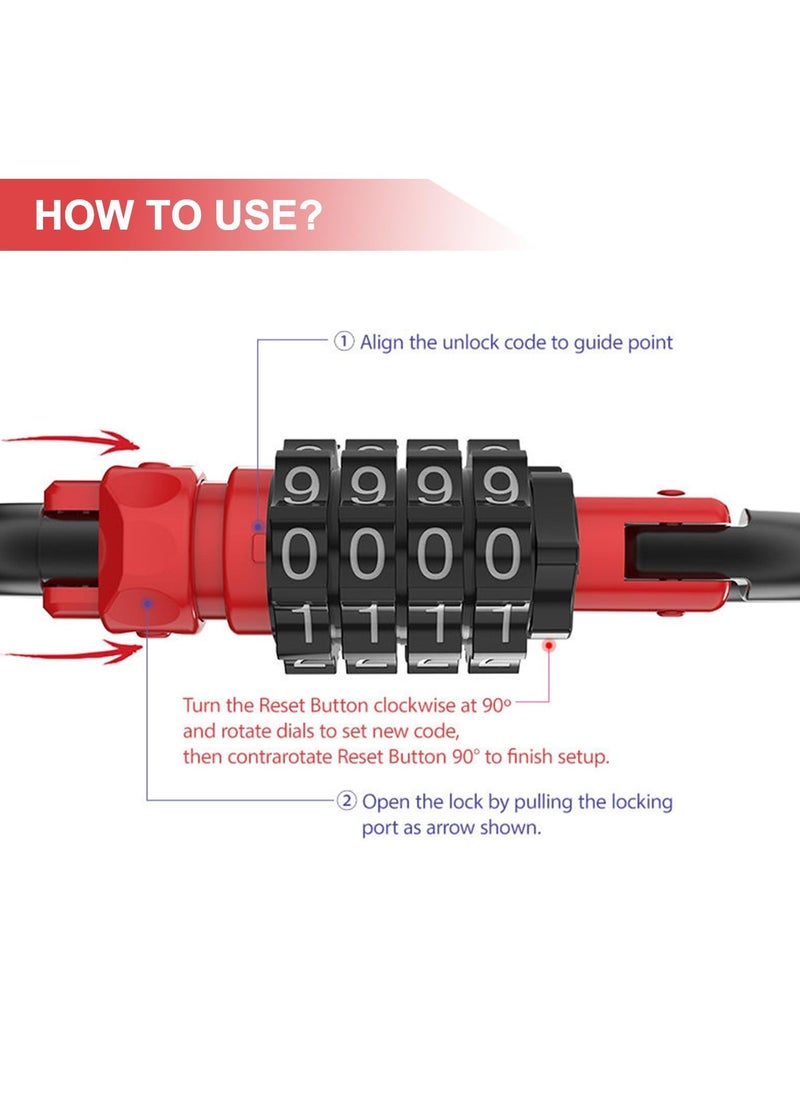 HOW TO USE?

① Align the unlock code to guide point

9 9 9 9
0 0 0 0
1 1 1 1

Turn the Reset Button clockwise at 90°
and rotate dials to set new code,
then contrarotate Reset Button 90° to finish setup.

② Open the lock by pulling the locking port as arrow shown.