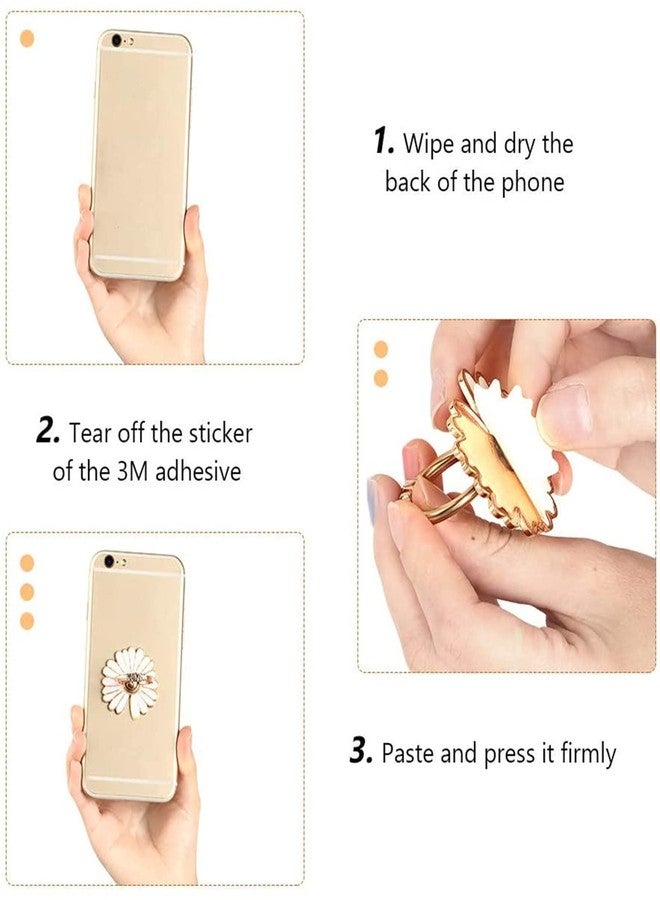 1. Wipe and dry the back of the phone

2. Tear off the sticker of the 3M adhesive

3. Paste and press it firmly