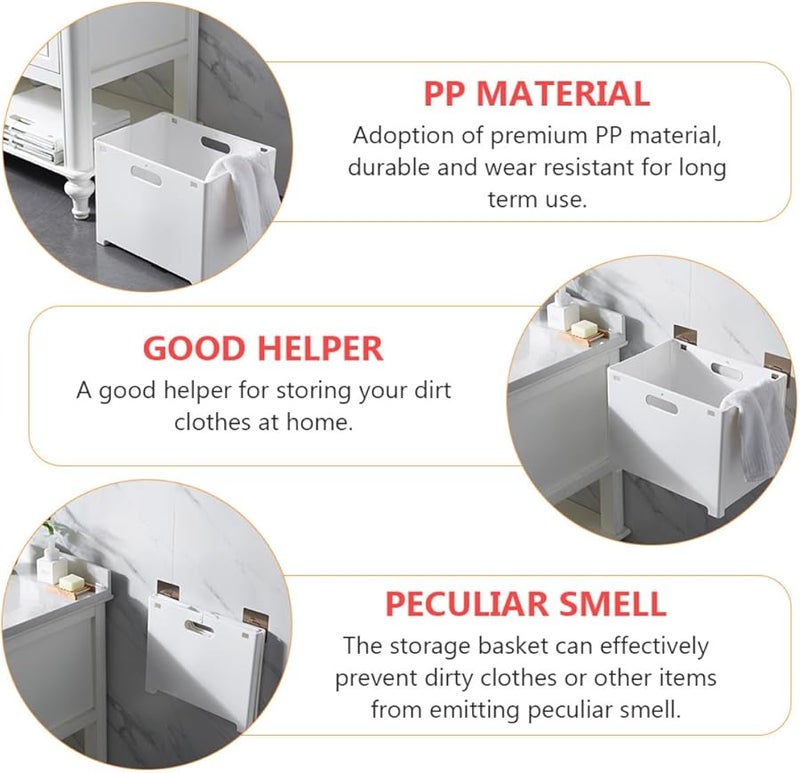 PP MATERIAL

Adoption of premium PP material, durable and wear resistant for long term use.

GOOD HELPER

A good helper for storing your dirt clothes at home.

PECULIAR SMELL

The storage basket can effectively prevent dirty clothes or other items from emitting peculiar smell.