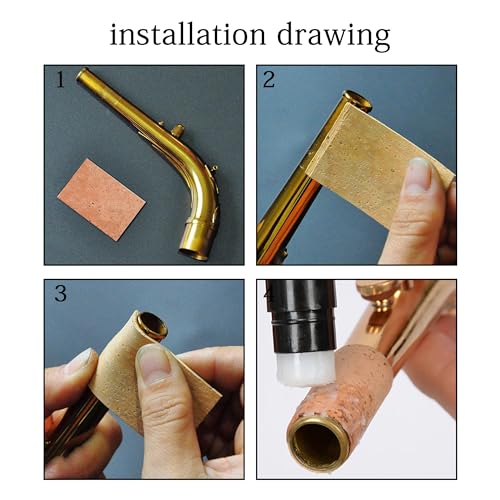 installation drawing

1

2

3

4