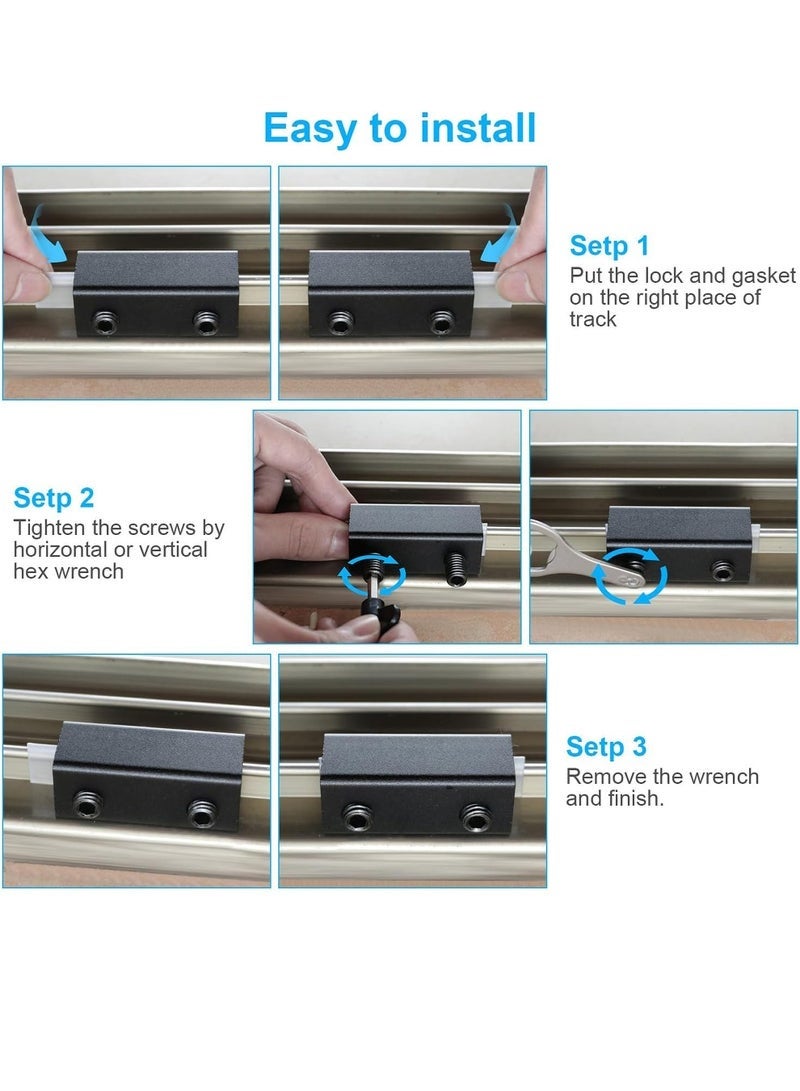 Easy to install

Setp 1
Put the lock and gasket on the right place of track

Setp 2
Tighten the screws by horizontal or vertical hex wrench

Setp 3
Remove the wrench and finish.