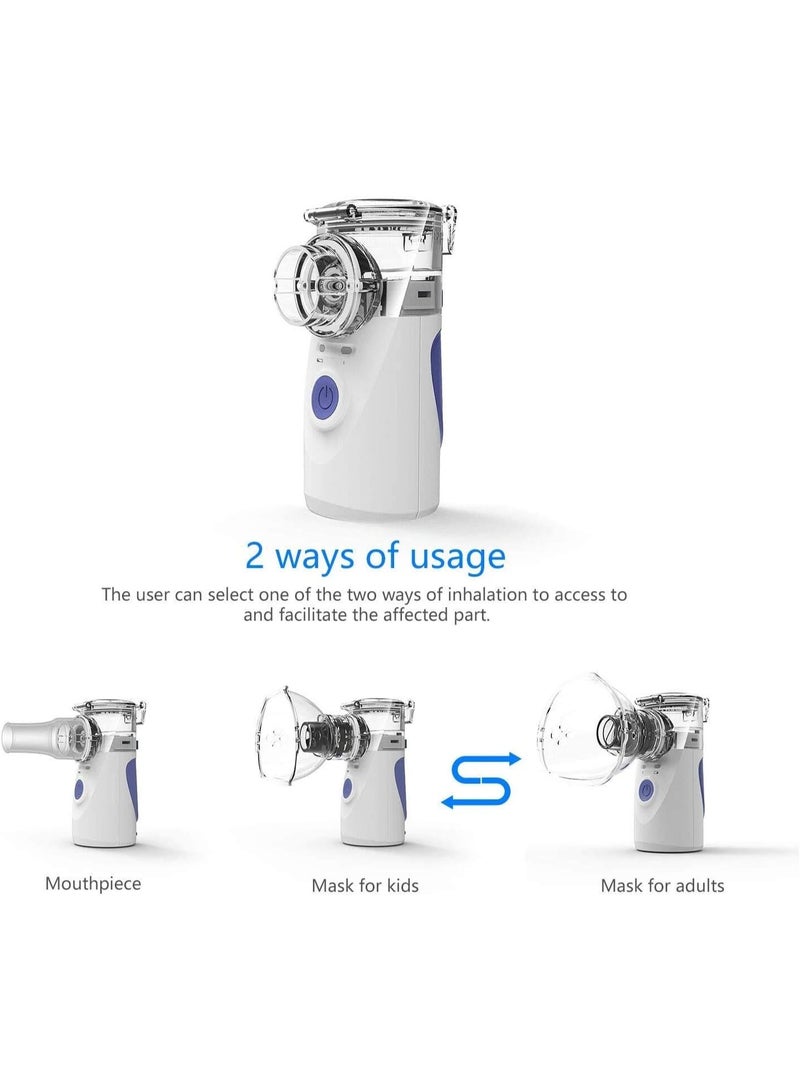 2 ways of usage

The user can select one of the two ways of inhalation to access to and facilitate the affected part.

Mouthpiece

Mask for kids

Mask for adults