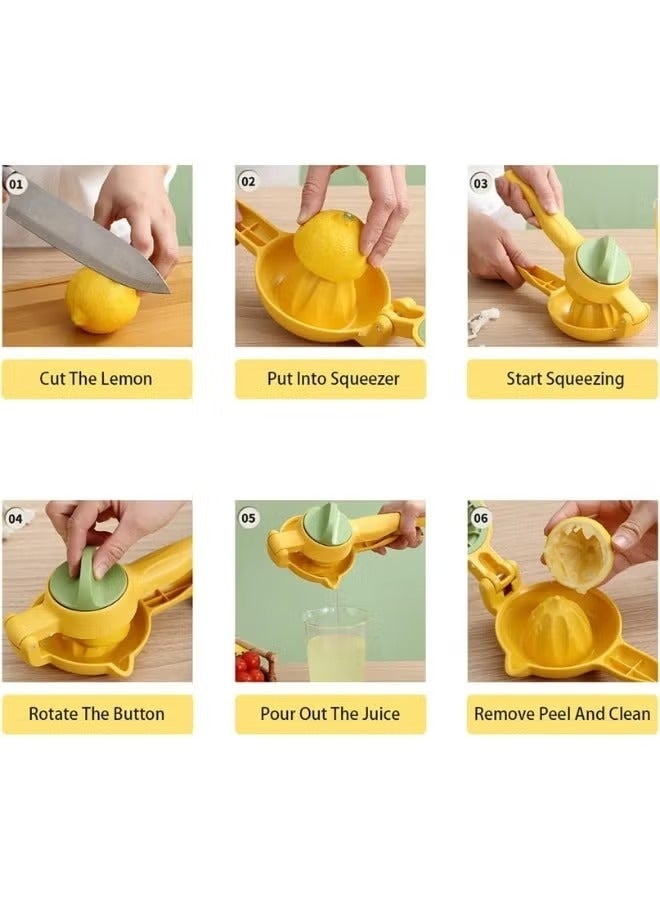 01
Cut The Lemon

02
Put Into Squeezer

03
Start Squeezing

04
Rotate The Button

05
Pour Out The Juice

06
Remove Peel And Clean