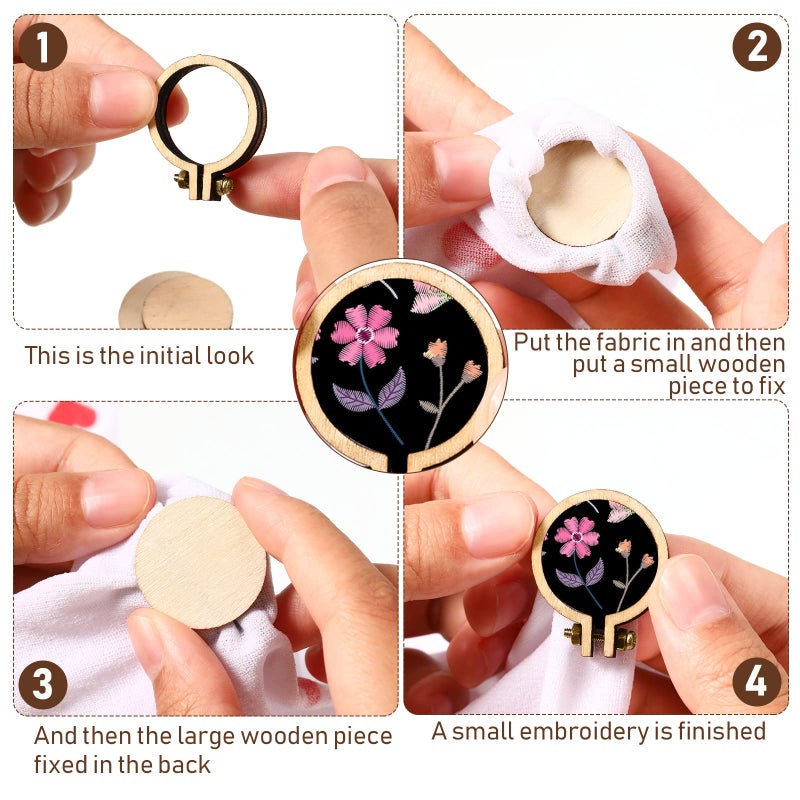 1

This is the initial look

2

Put the fabric in and then put a small wooden piece to fix

3

And then the large wooden piece fixed in the back

4

A small embroidery is finished