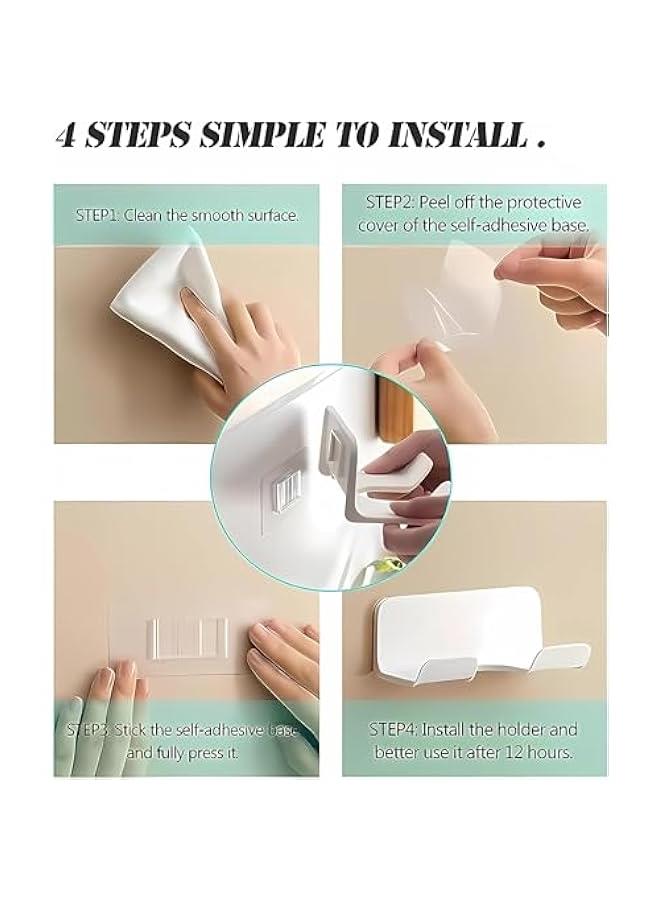 4 STEPS SIMPLE TO INSTALL .

STEP1: Clean the smooth surface.

STEP2: Peel off the protective cover of the self-adhesive base.

STEP3: Stick the self-adhesive base and fully press it.

STEP4: Install the holder and better use it after 12 hours.