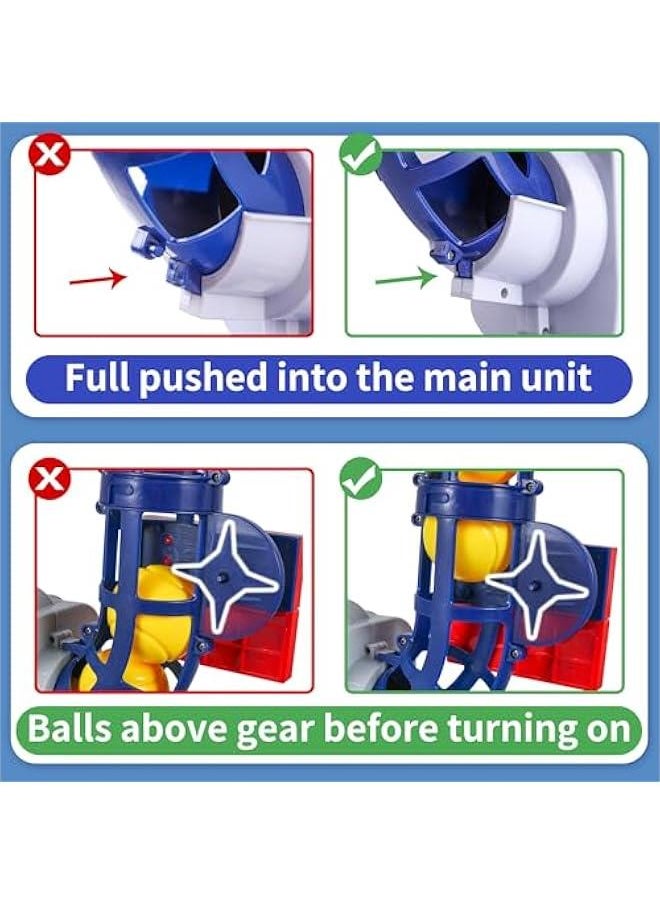 Full pushed into the main unit

Balls above gear before turning on