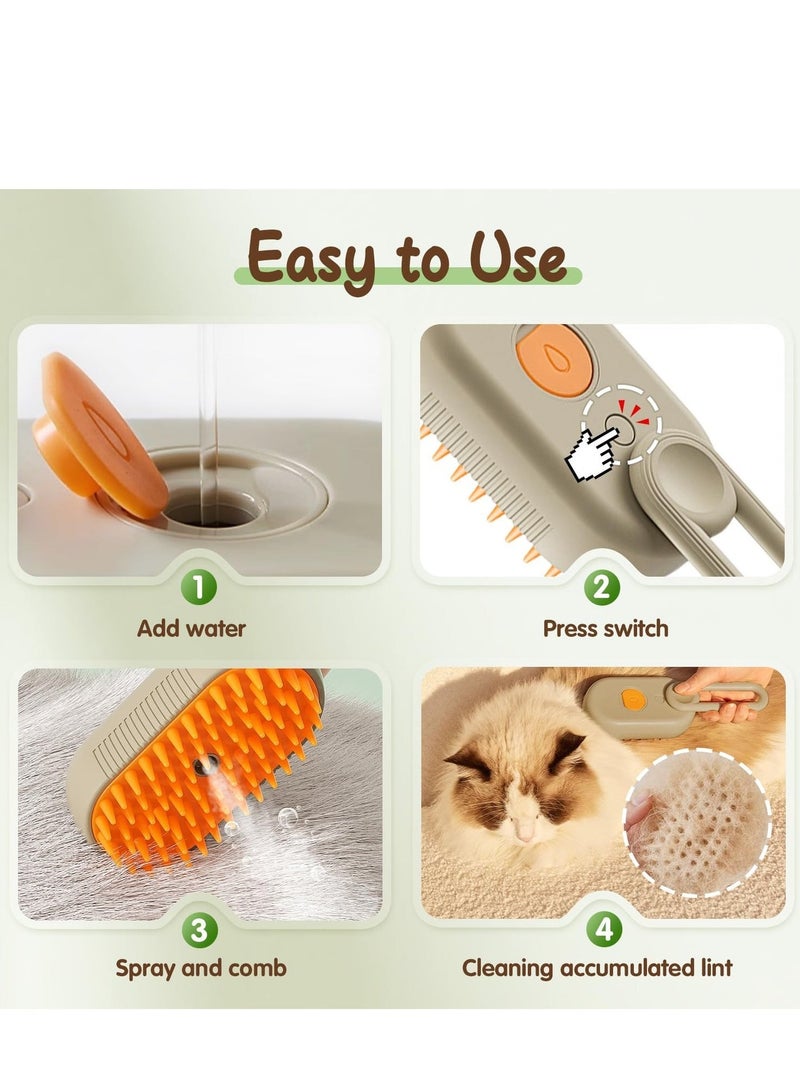 Easy to Use

1
Add water

2
Press switch

3
Spray and comb

4
Cleaning accumulated lint